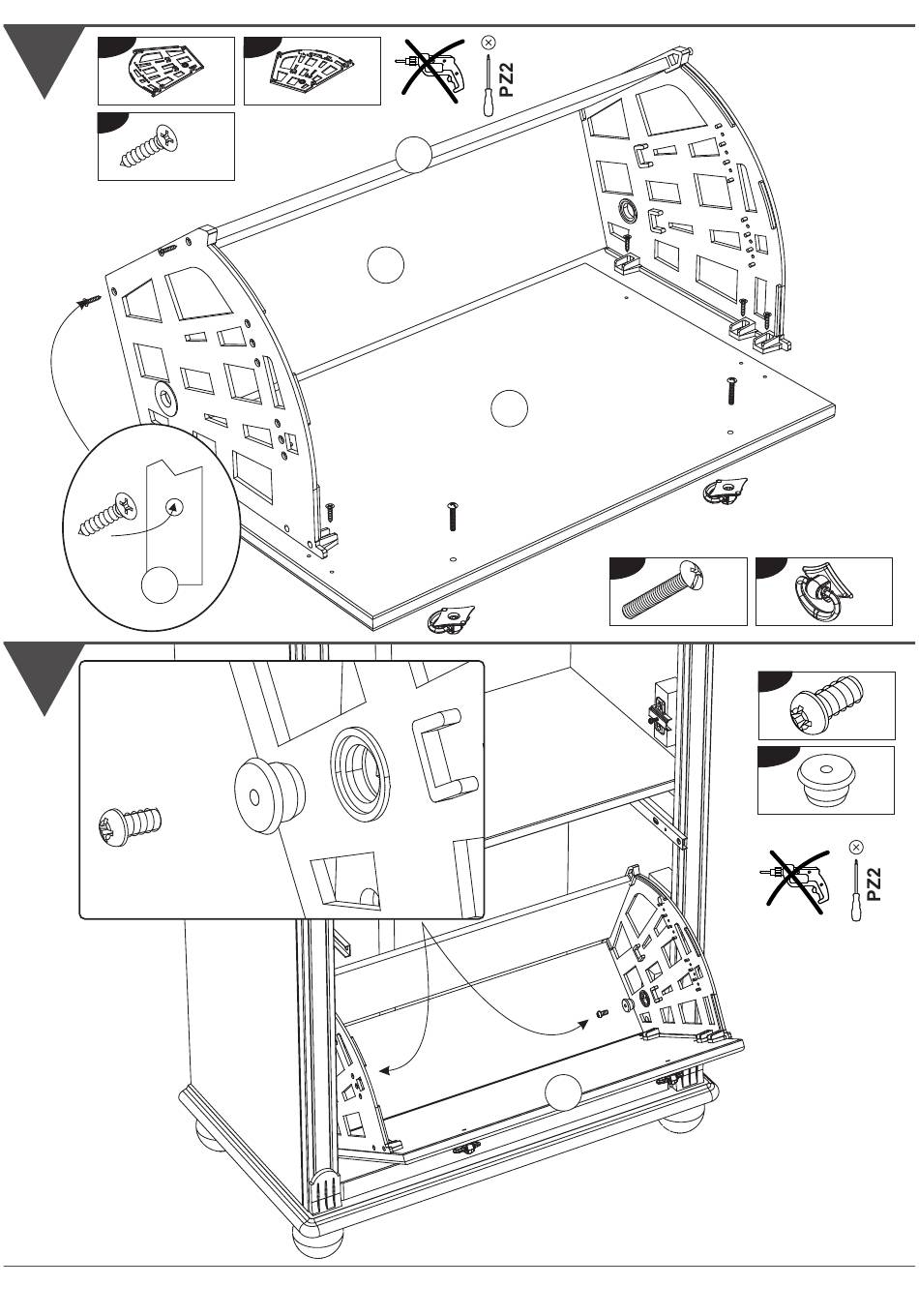 PZ2

PZ2