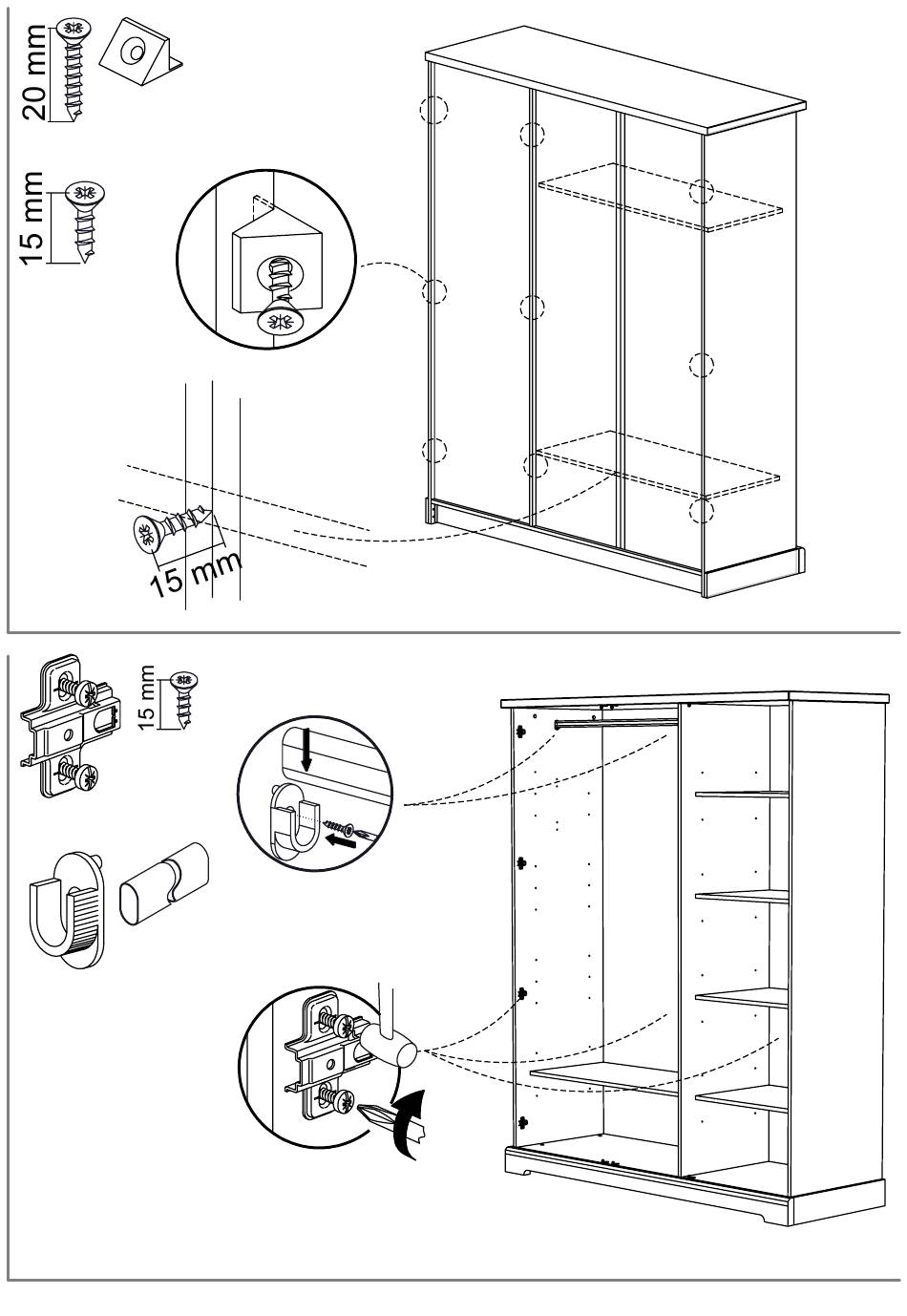 20 mm

15 mm

15 mm

15 mm