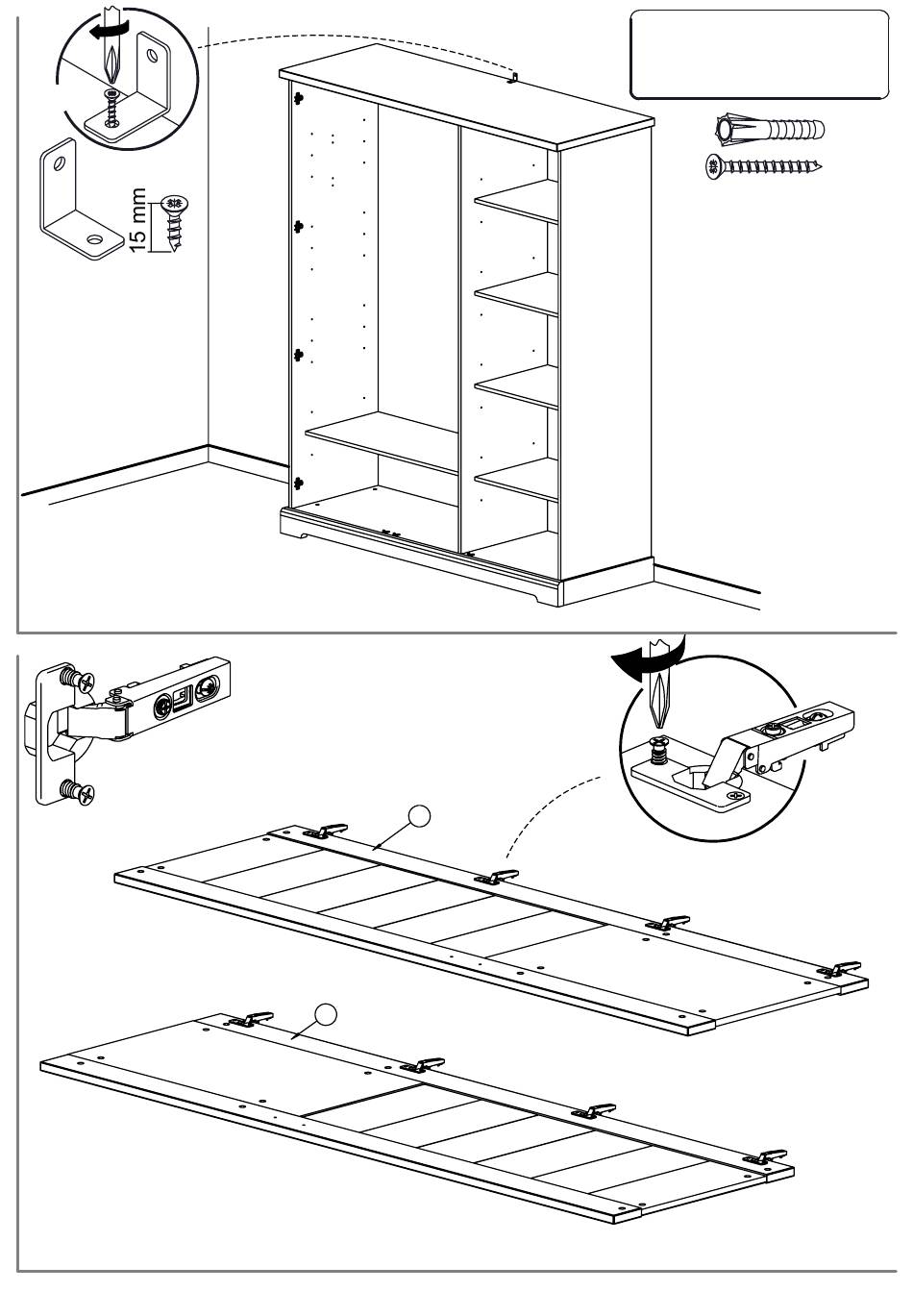 15 mm