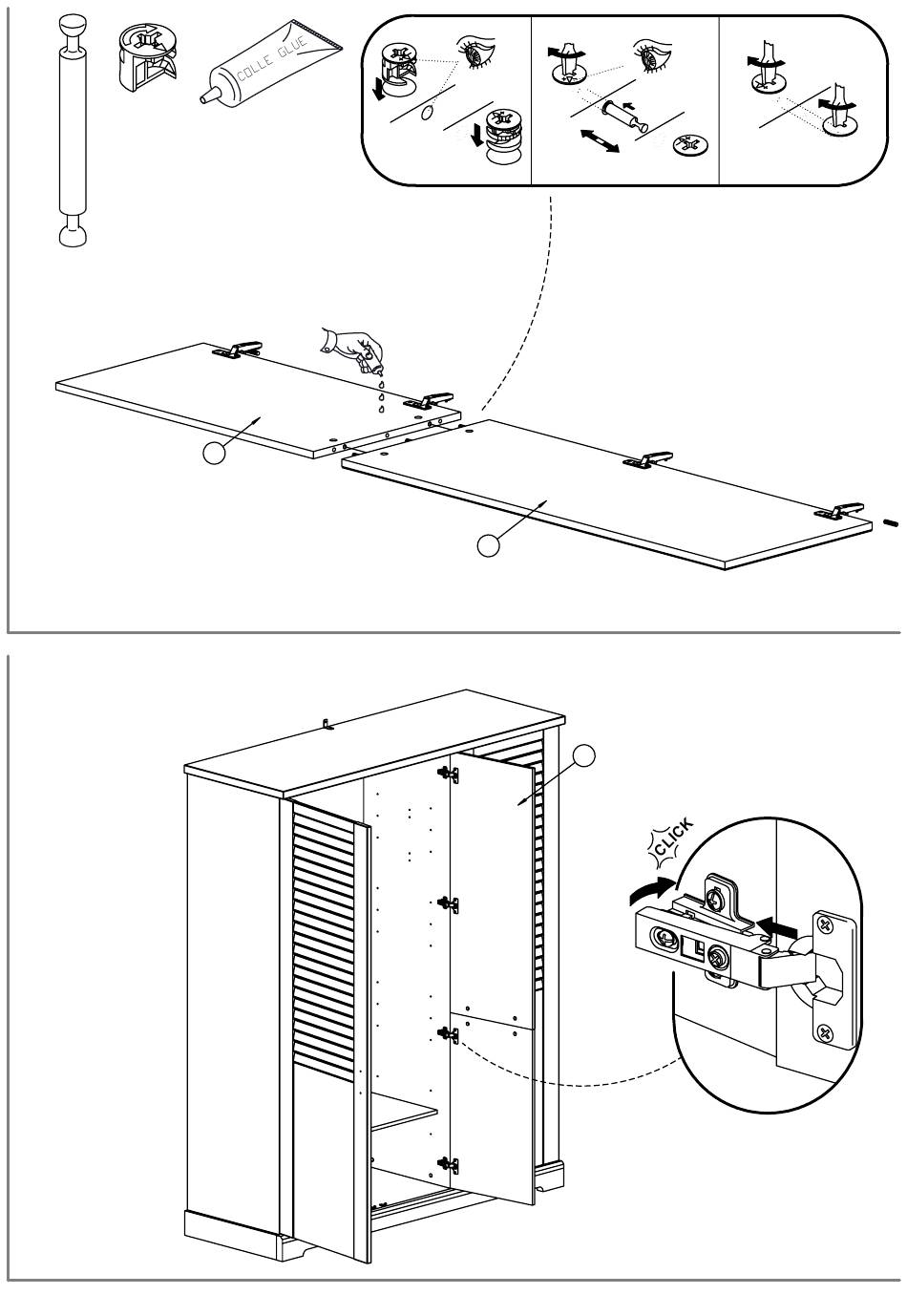 COLLE GLUE

CLICK