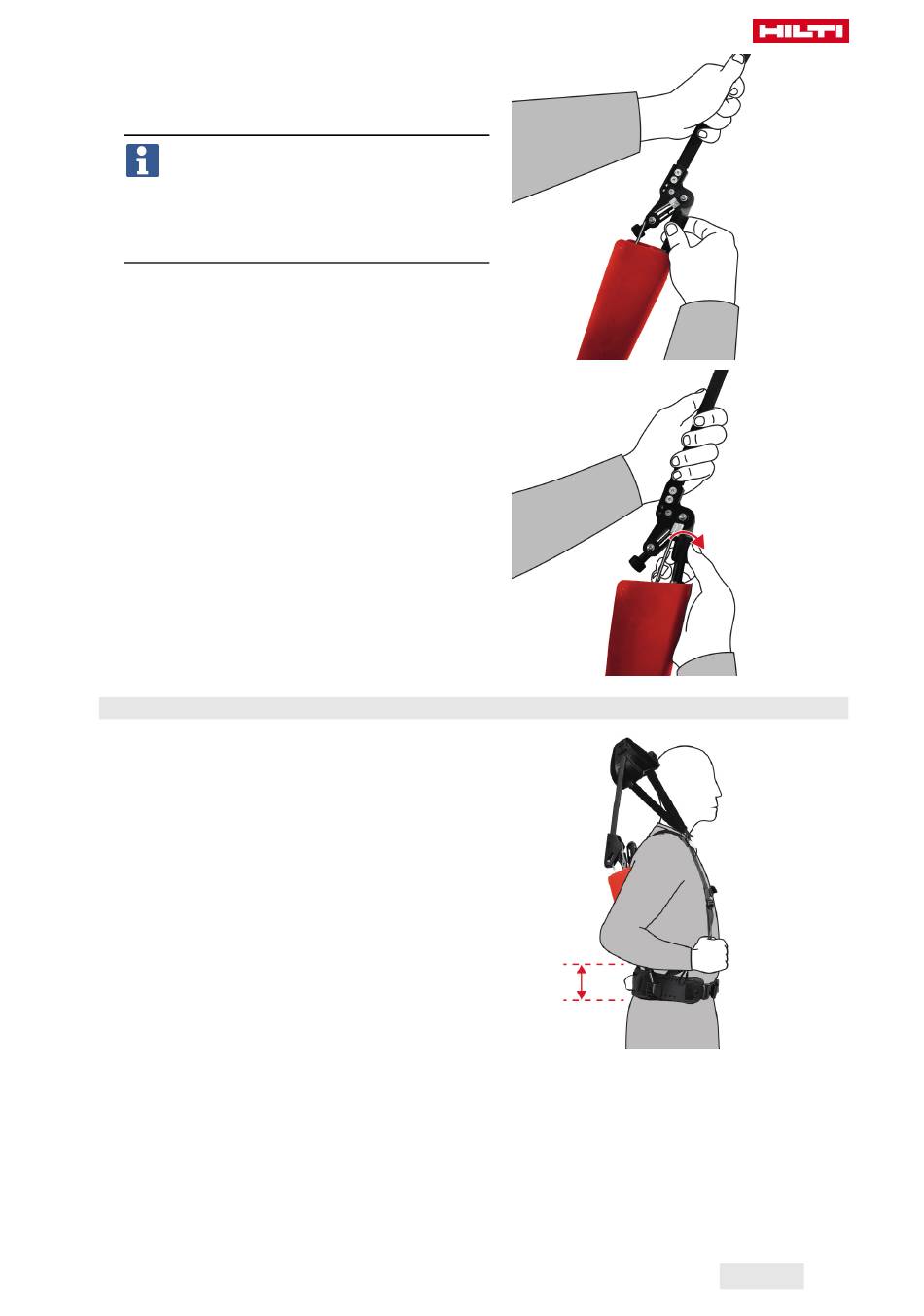 HILTI