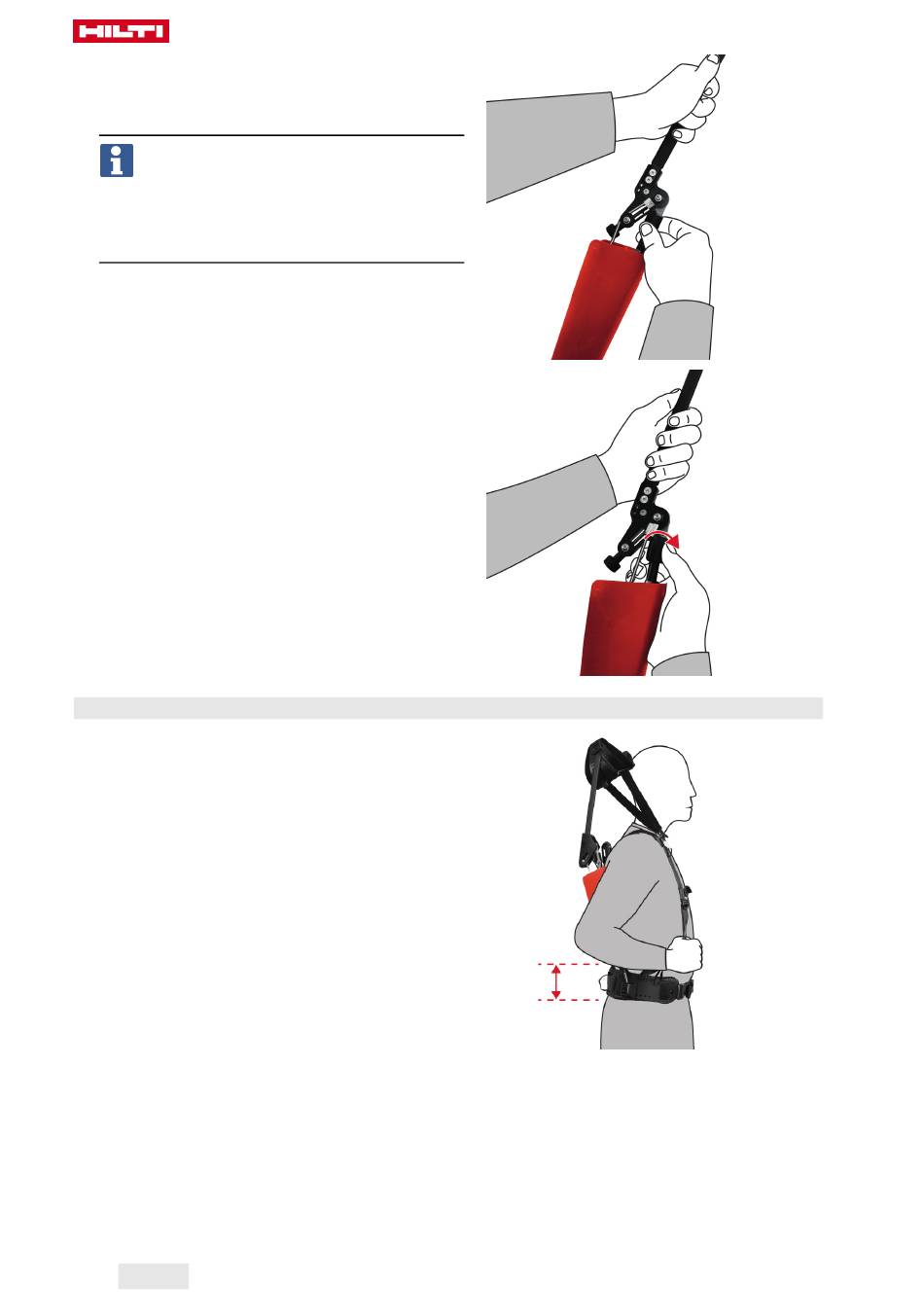 HILTI