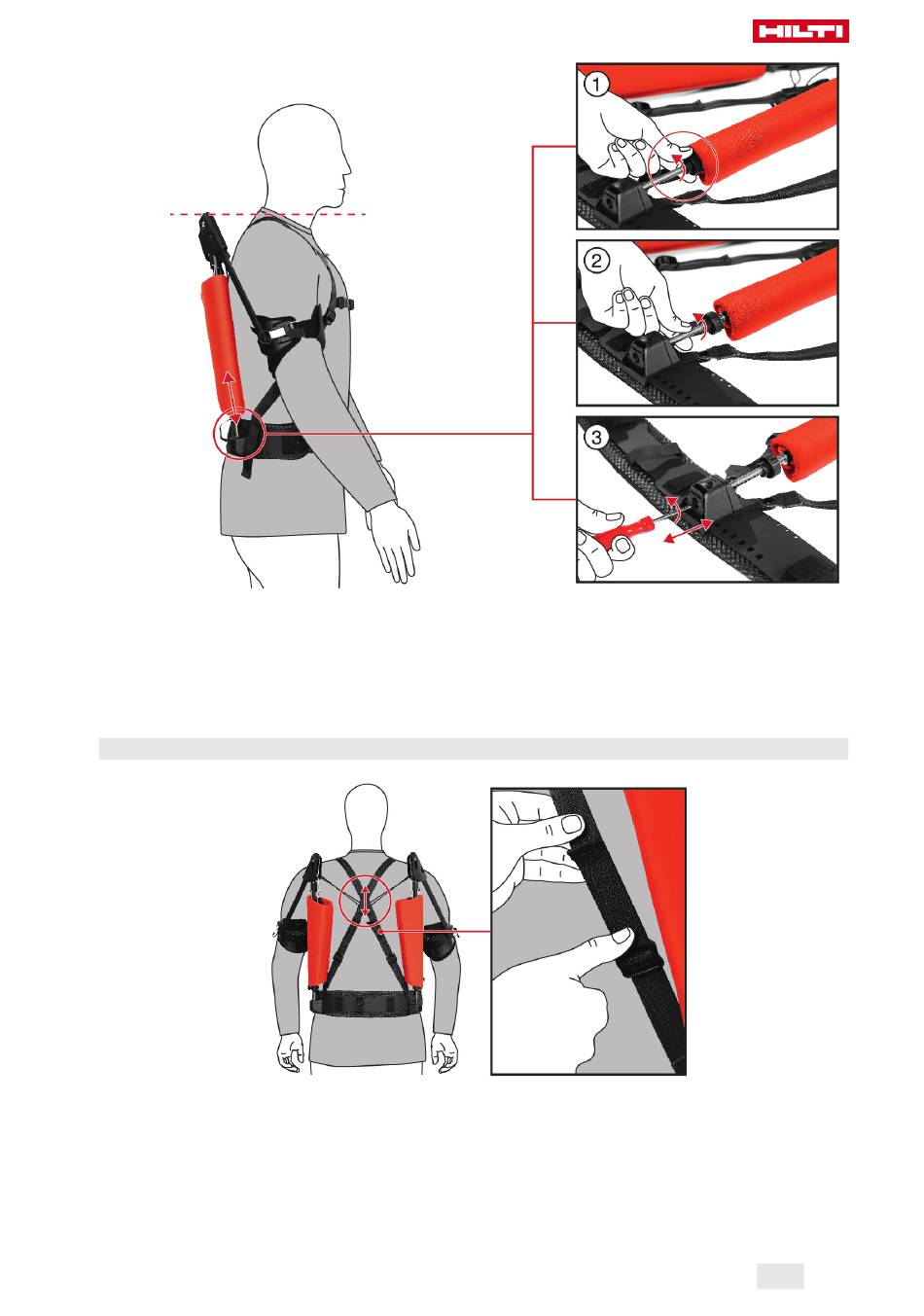 HILTI

1

2

3