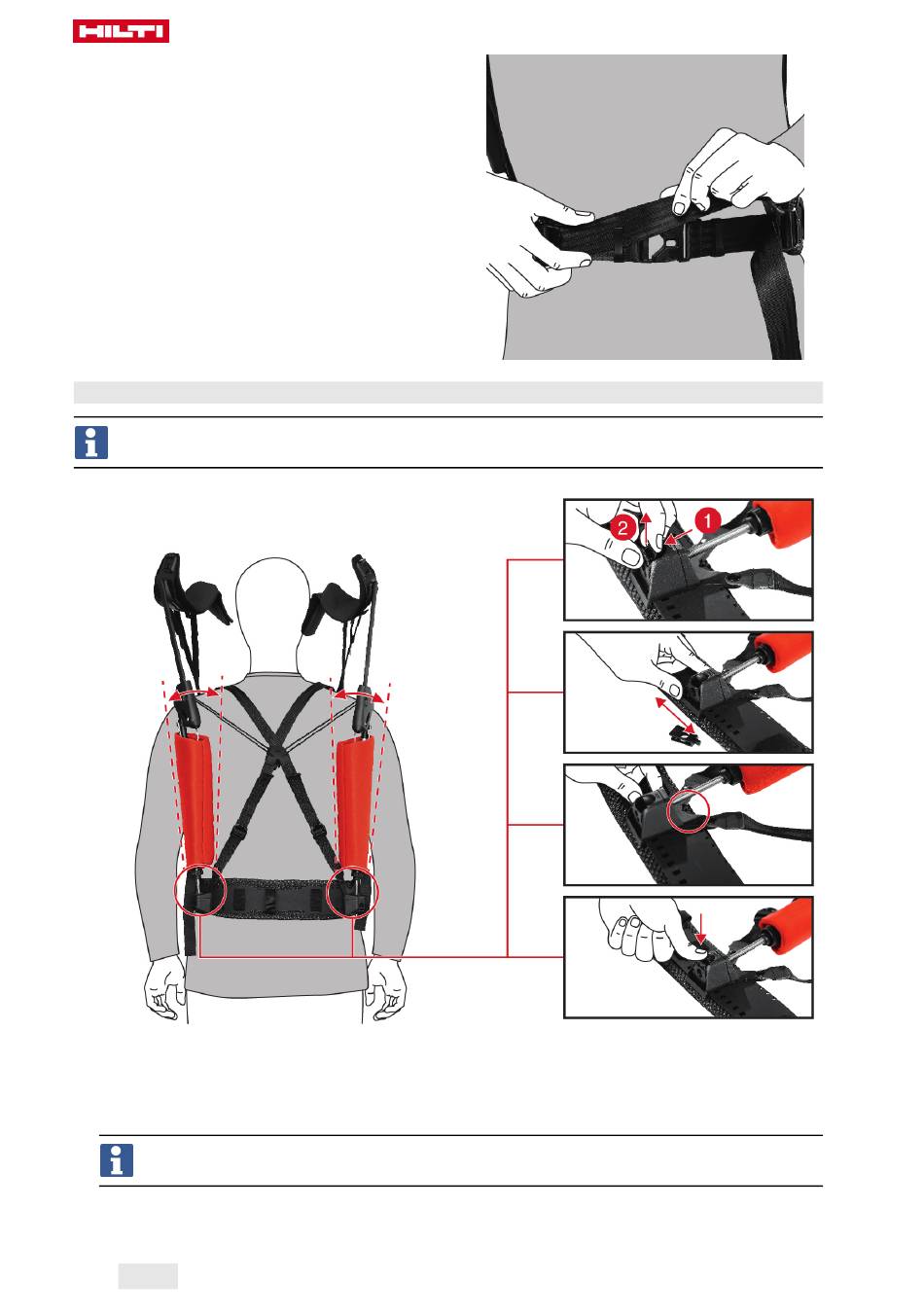 HILTI

2

1