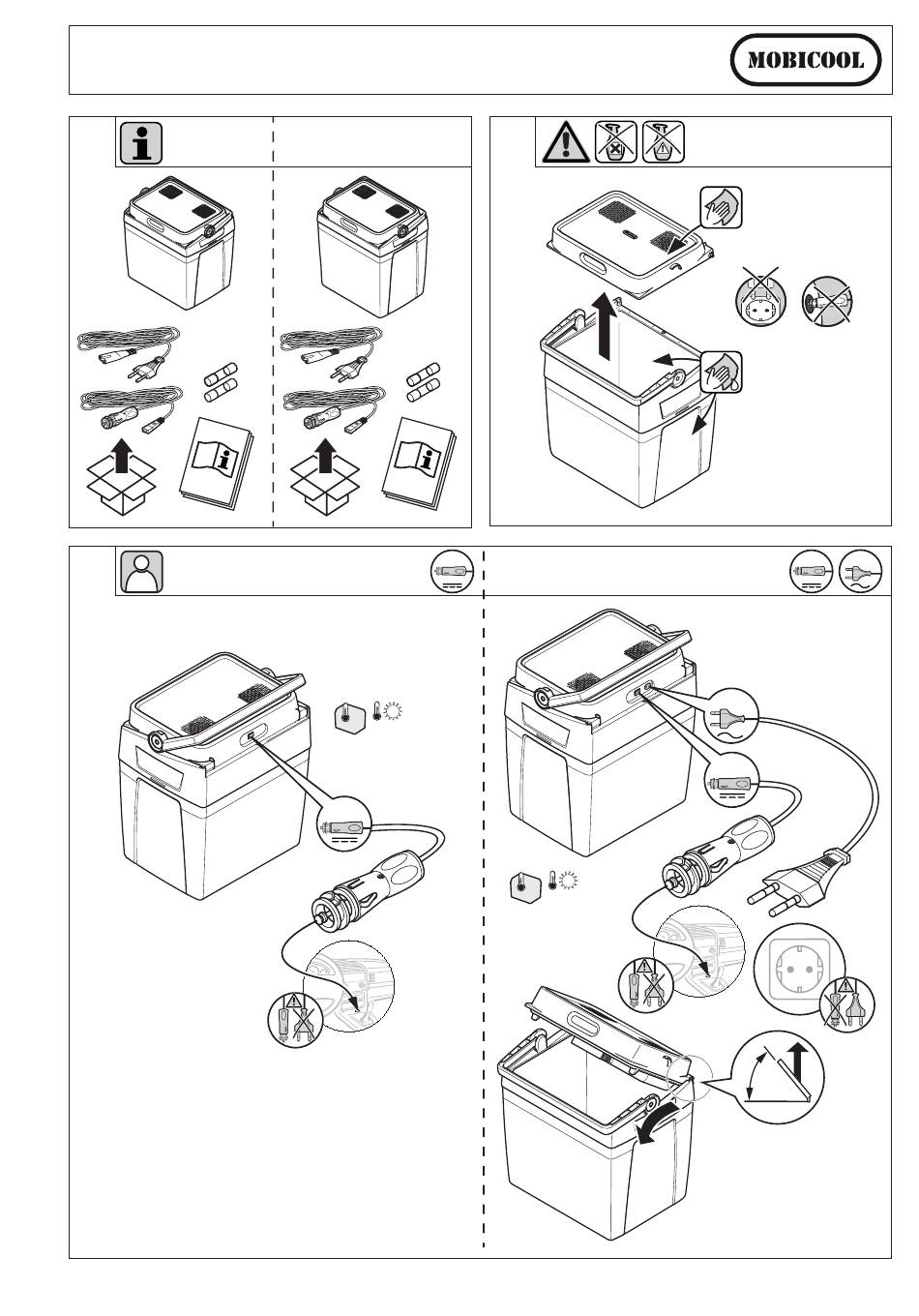 MOBICOOL