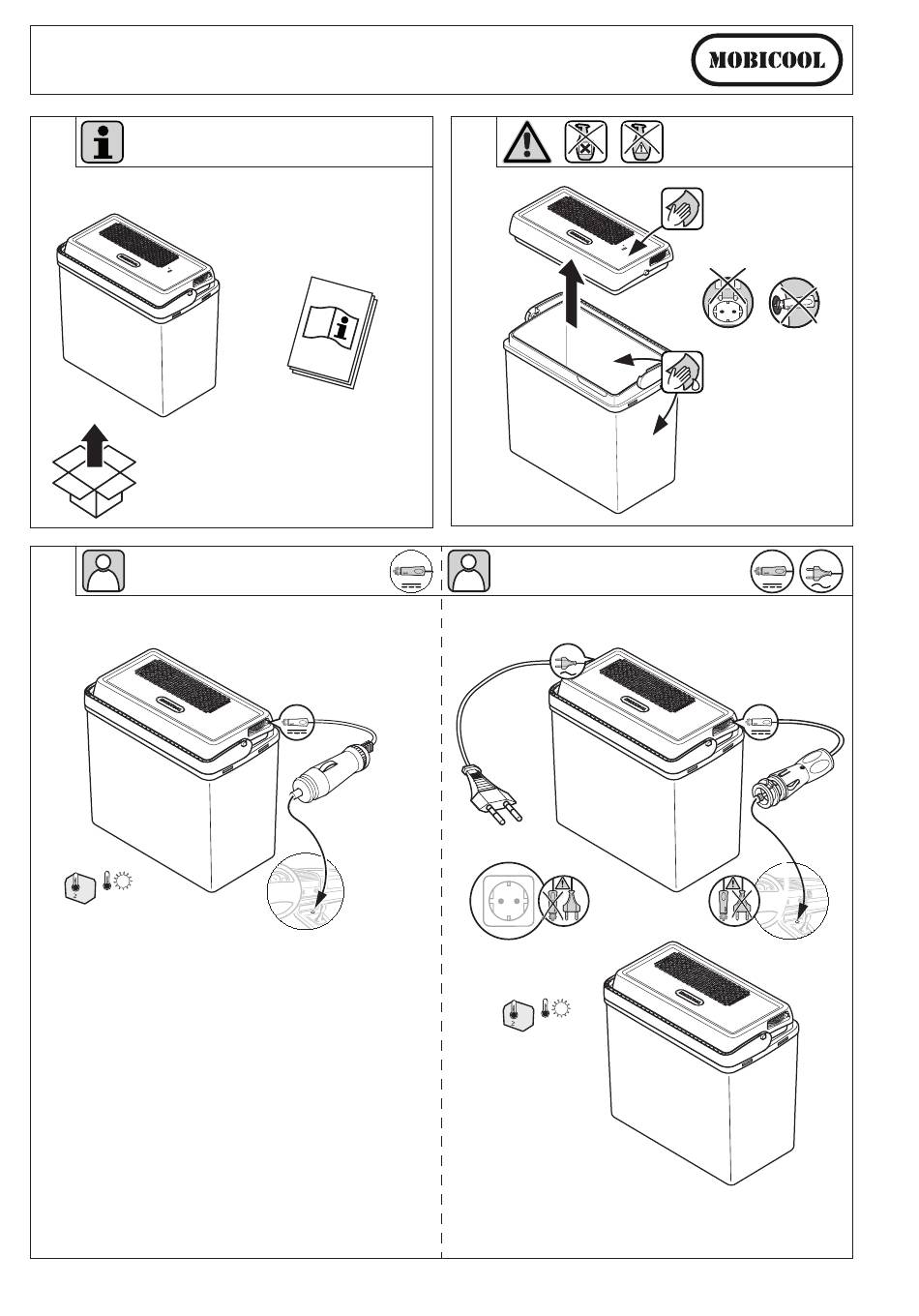 MOBICOOL