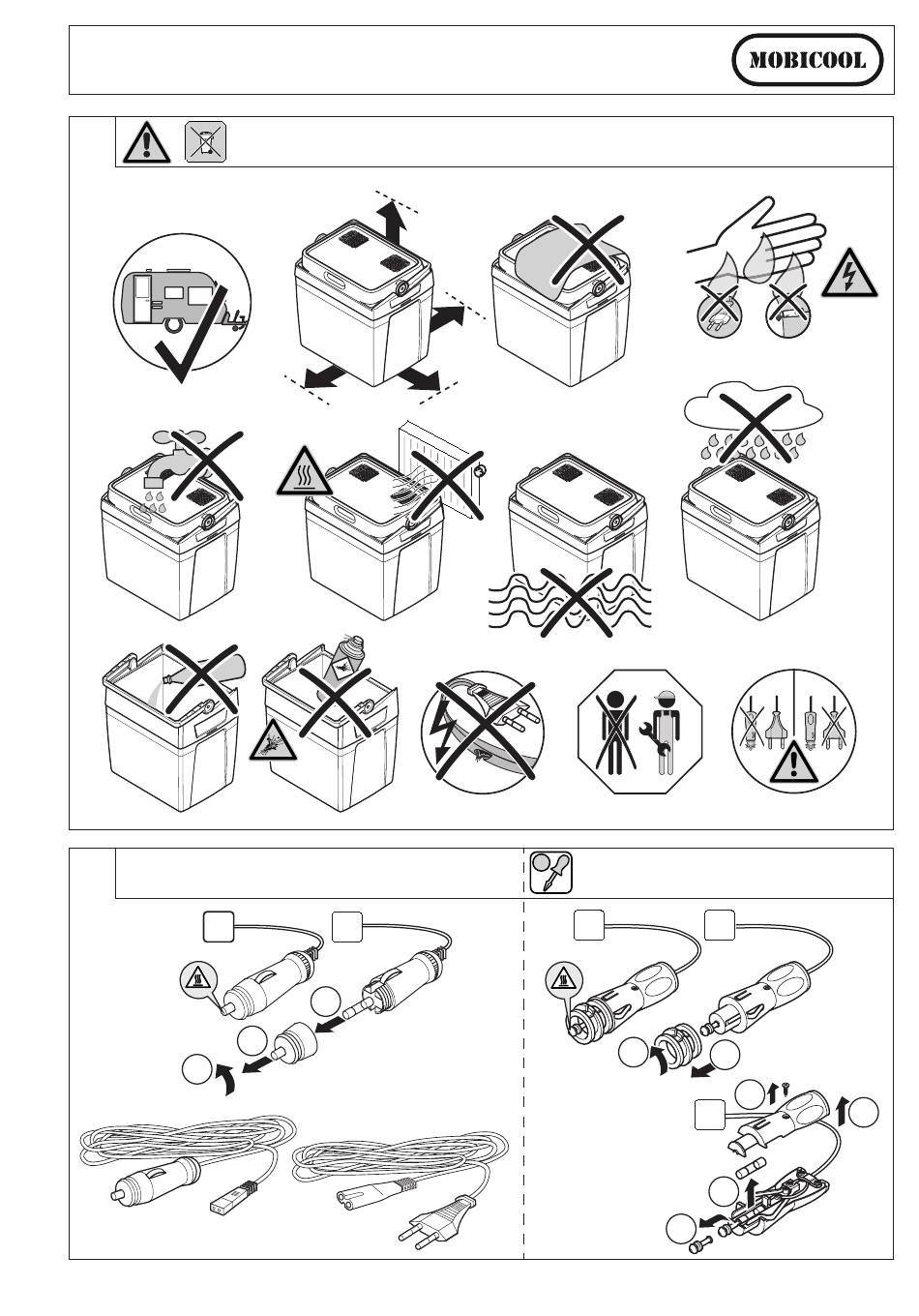 MOBICOOL