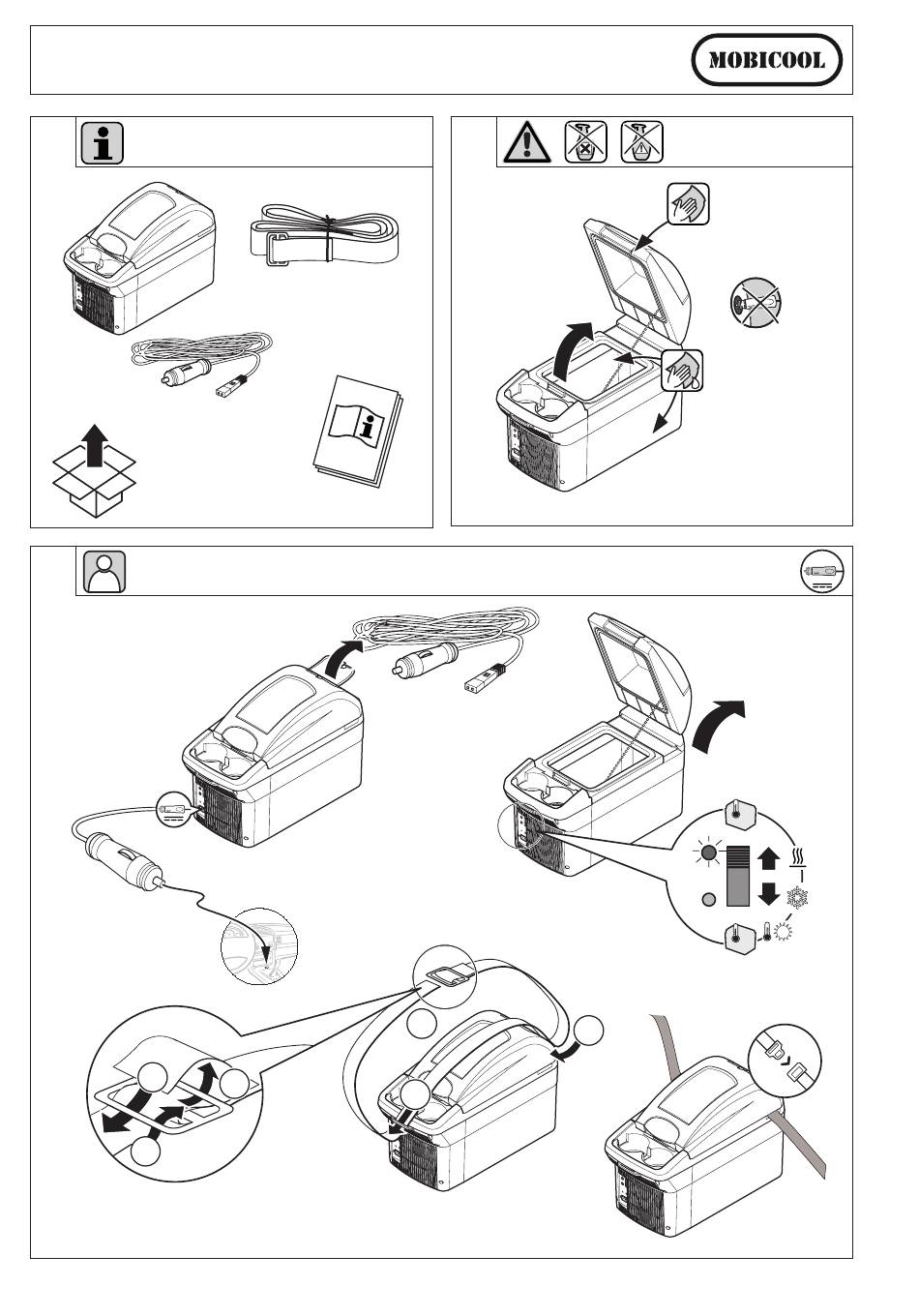 MOBICOOL