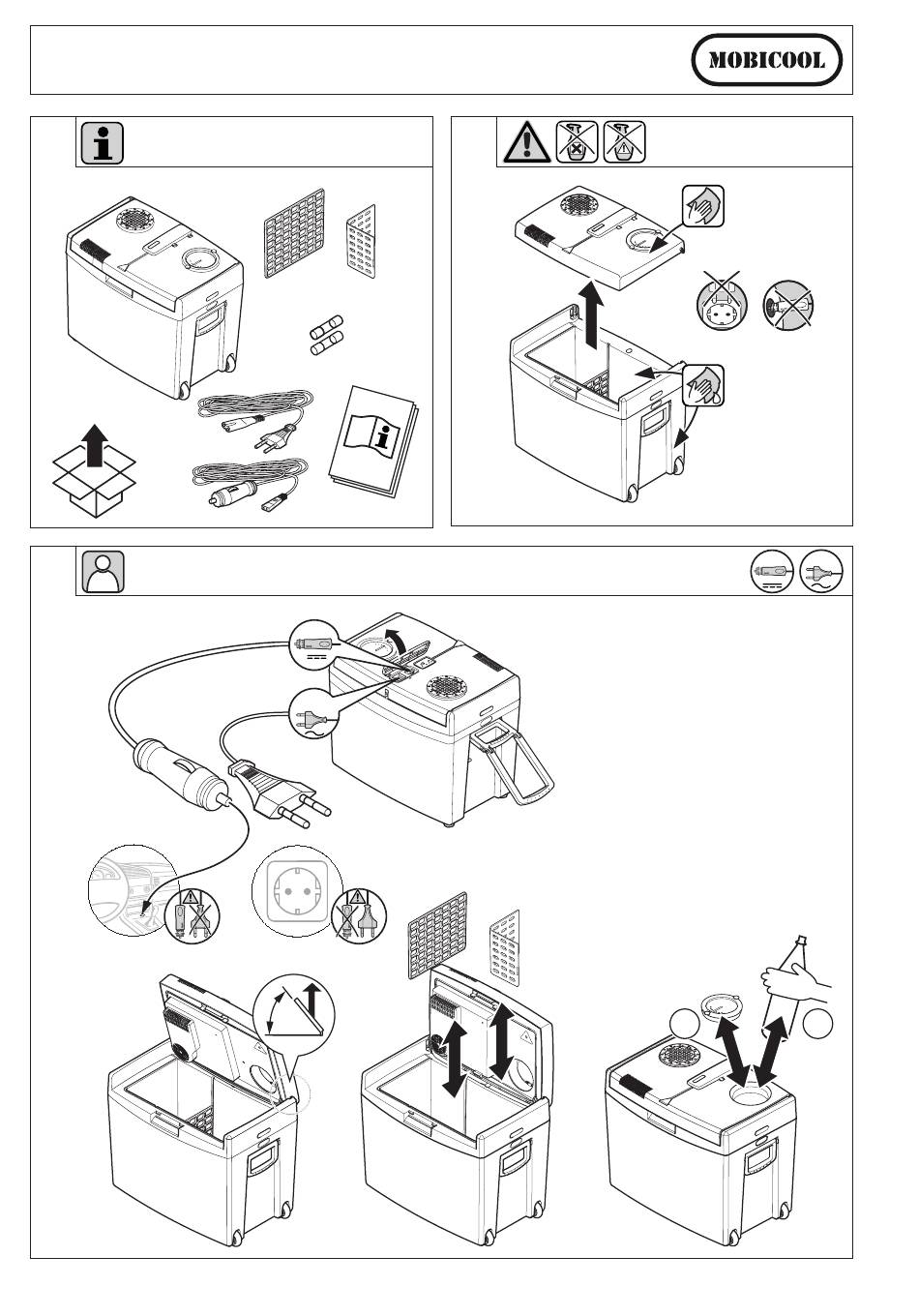 MOBICOOL