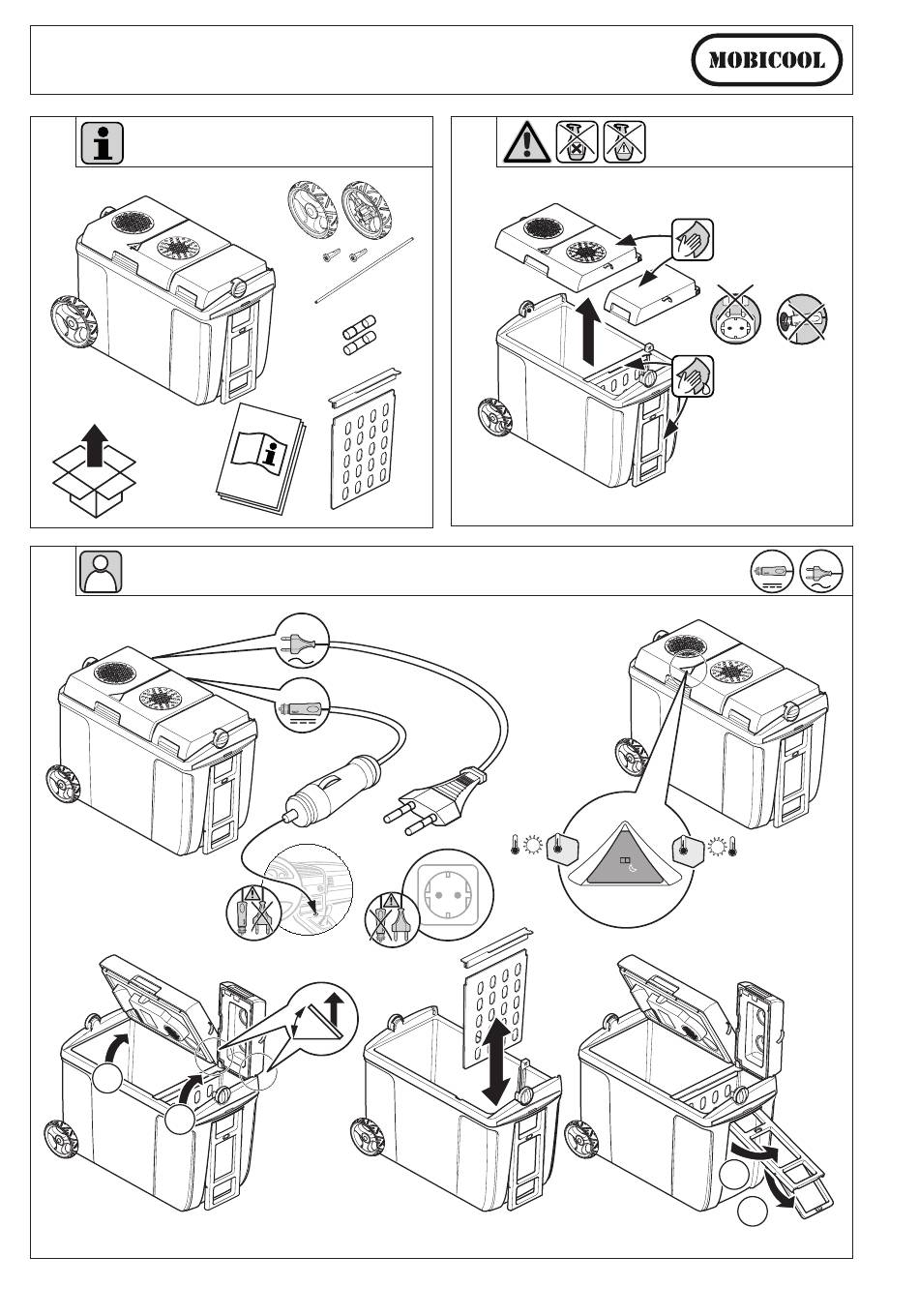 MOBICOOL