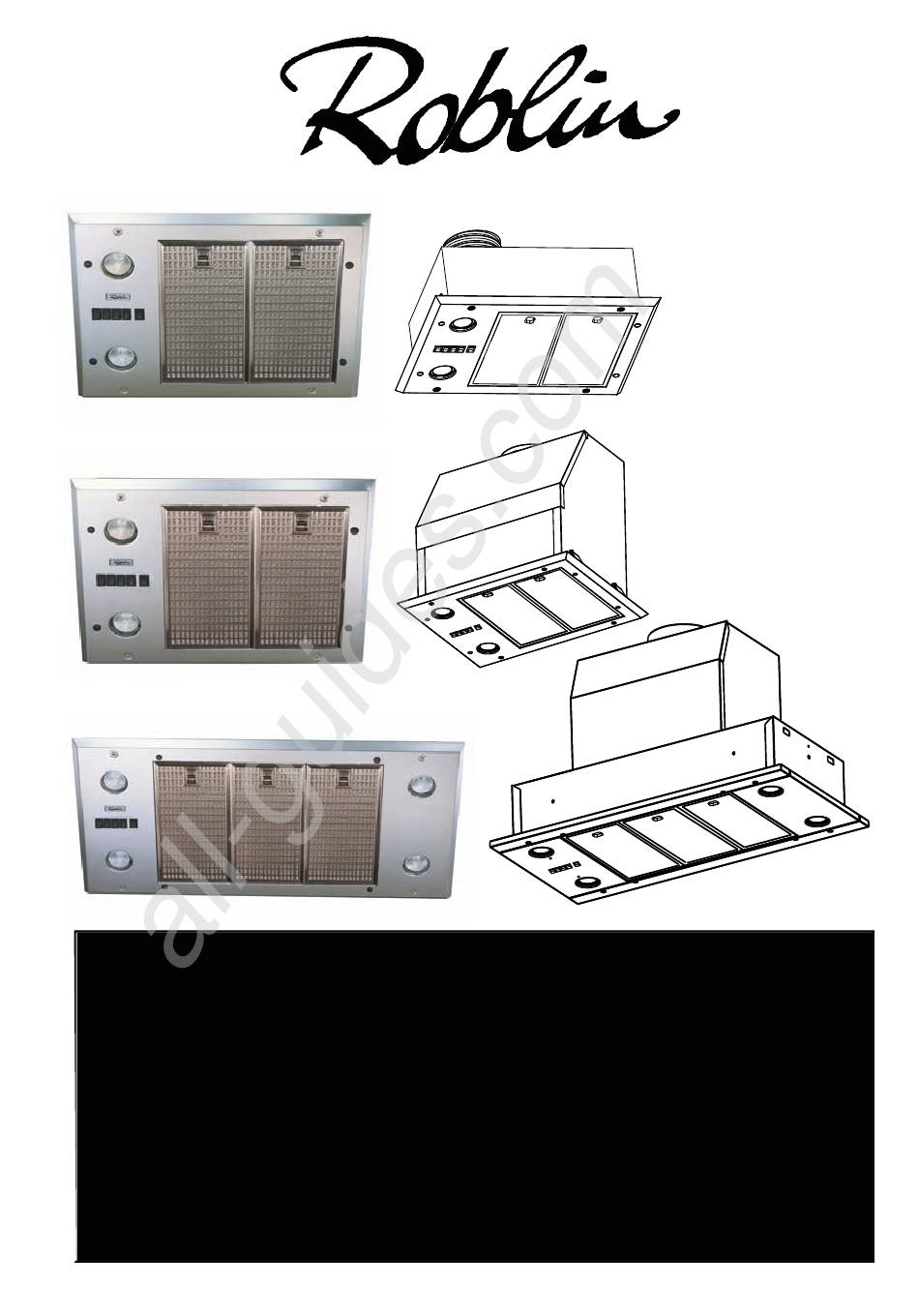 Roblin

all-guides.com