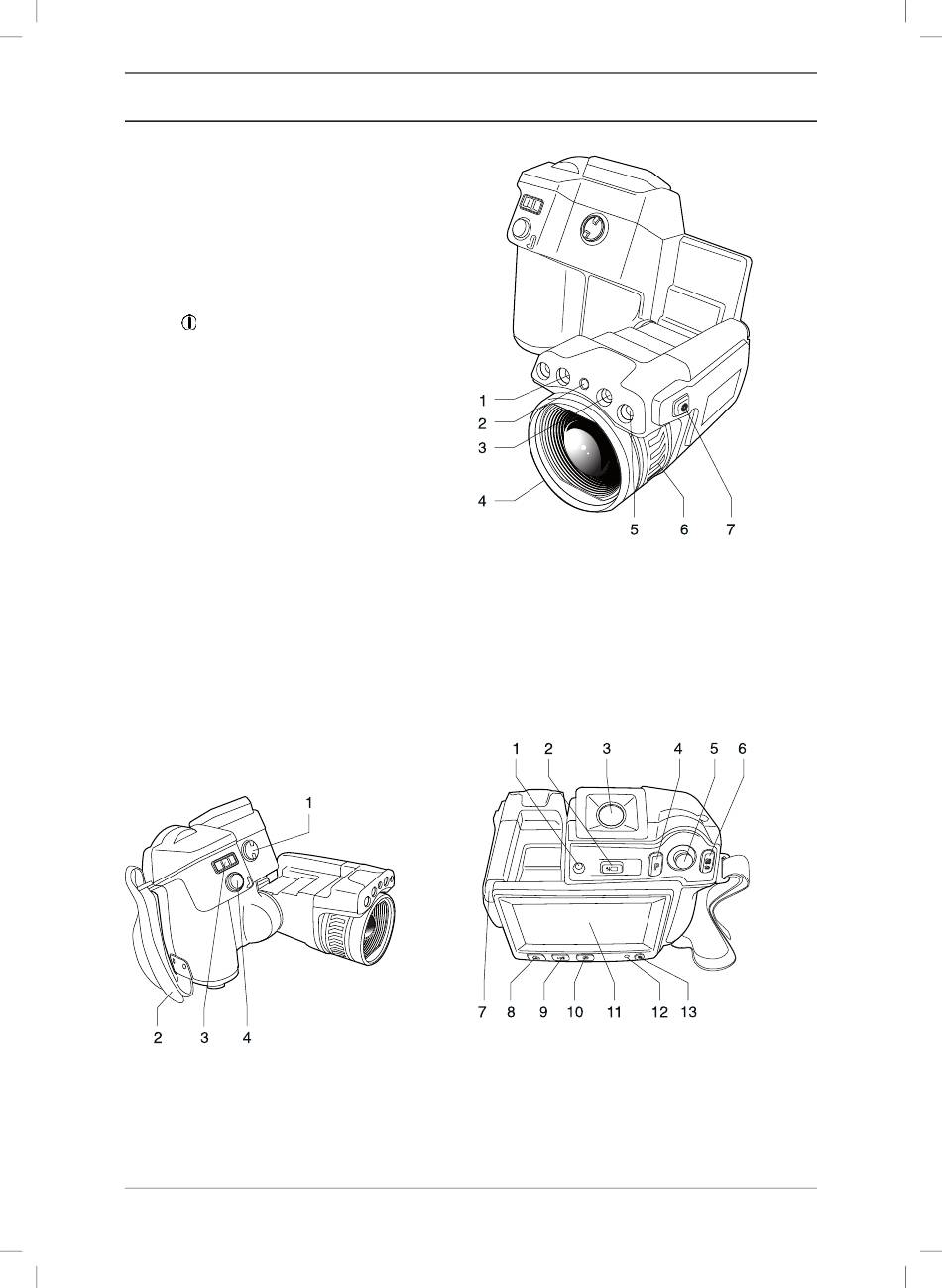 1
2
3
4
5 6 7

1
2 3 4

1 2 3 4 5 6
7 8 9 10 11 12 13