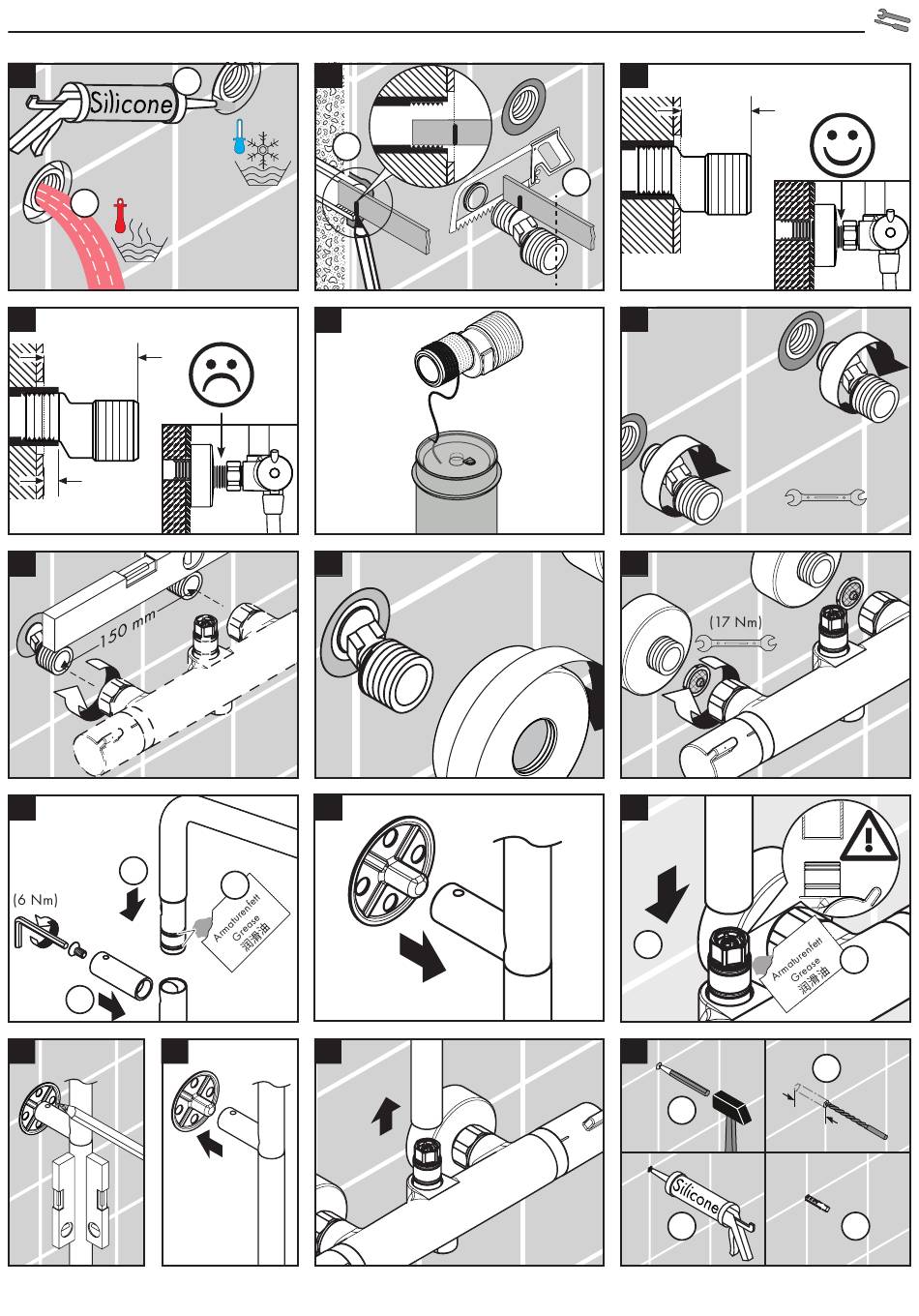 Silicone

150 mm

(17 Nm)

(6 Nm)

Armaturenfett
Grease
润滑油

Armaturenfett
Grease
润滑油

Silicone