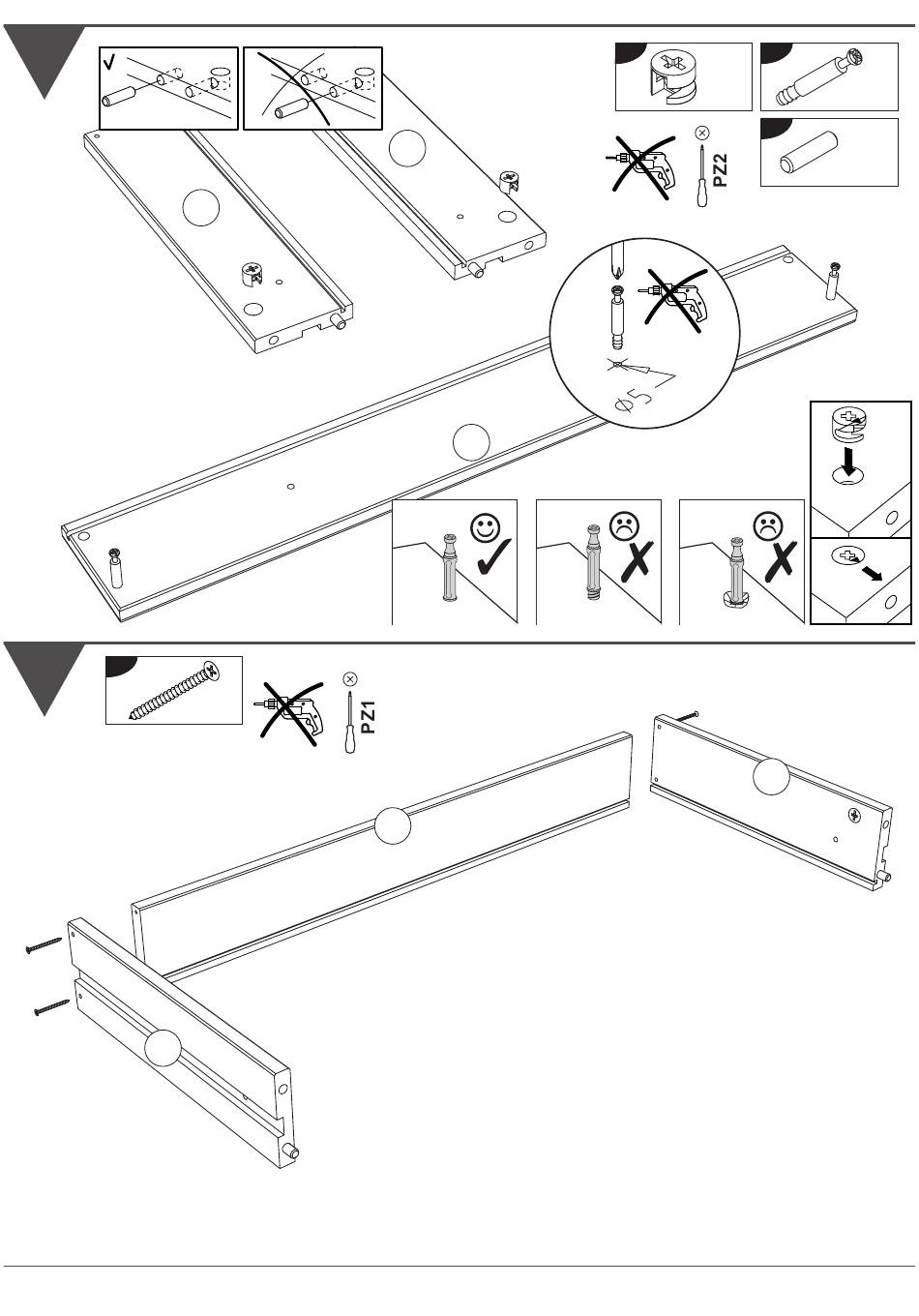 PZ2

$\phi 5$

PZ1