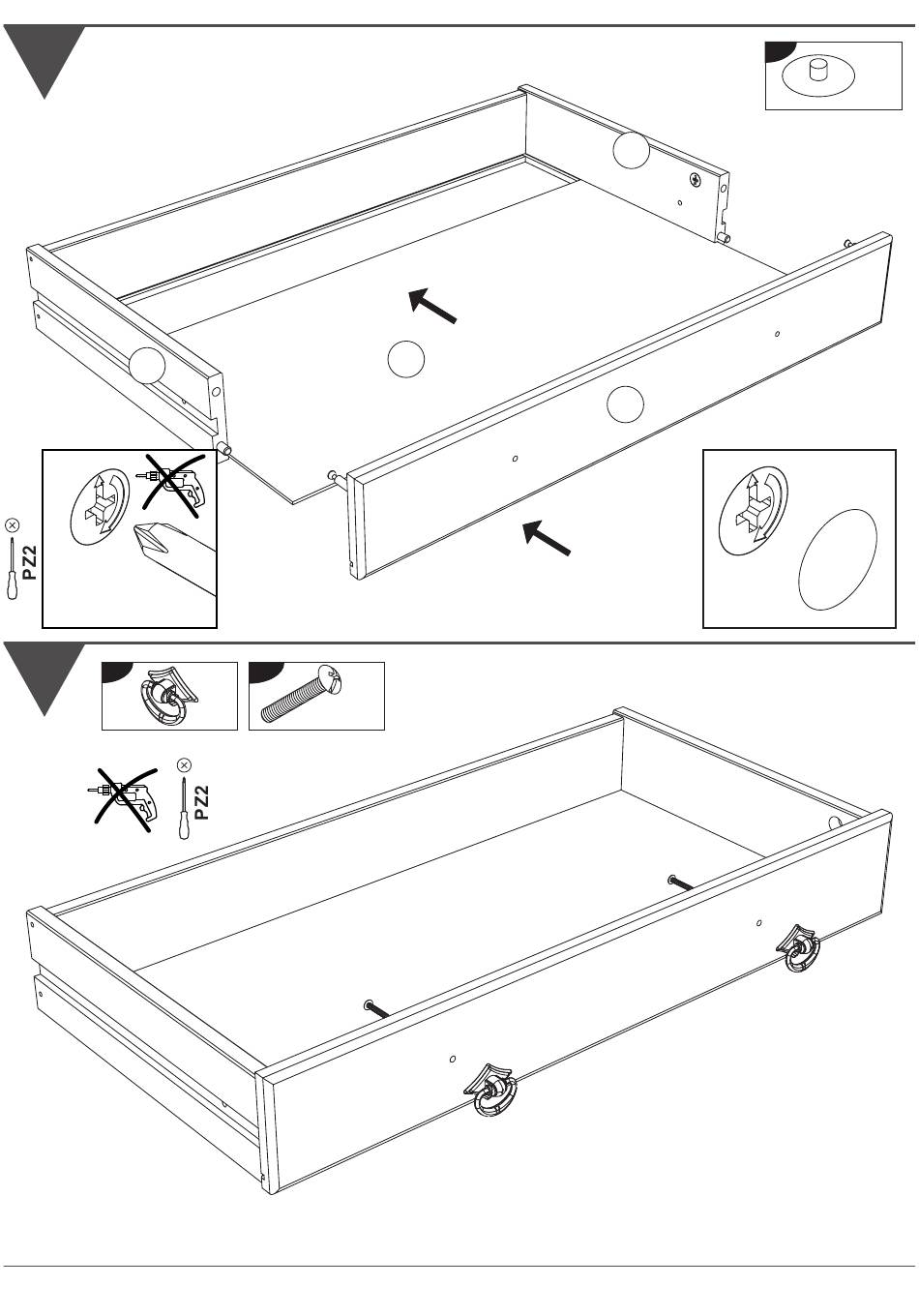 PZ2

PZ2