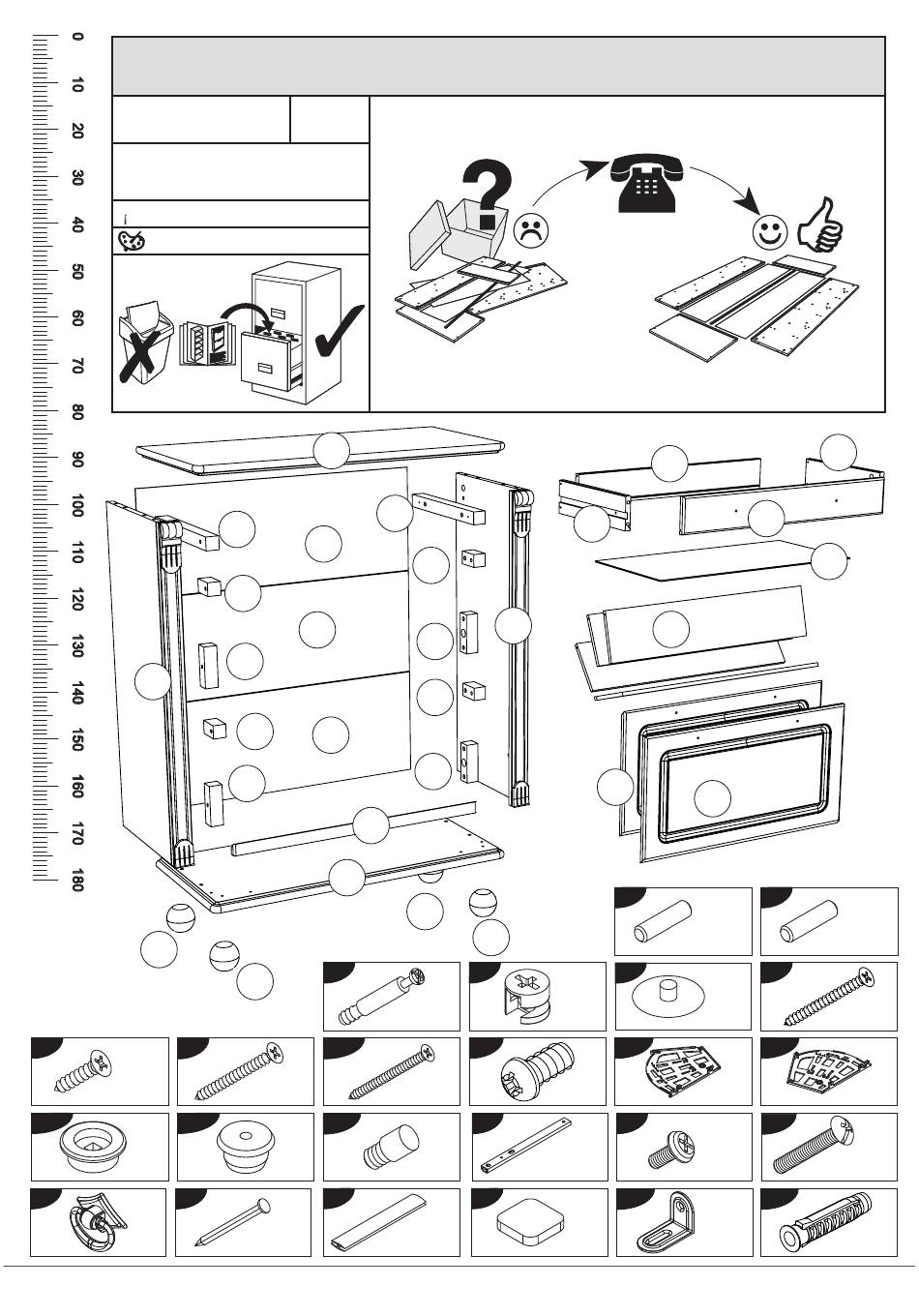 0
10
20
30
40
50
60
70
80
90
100
110
120
130
140
150
160
170
180

i

?