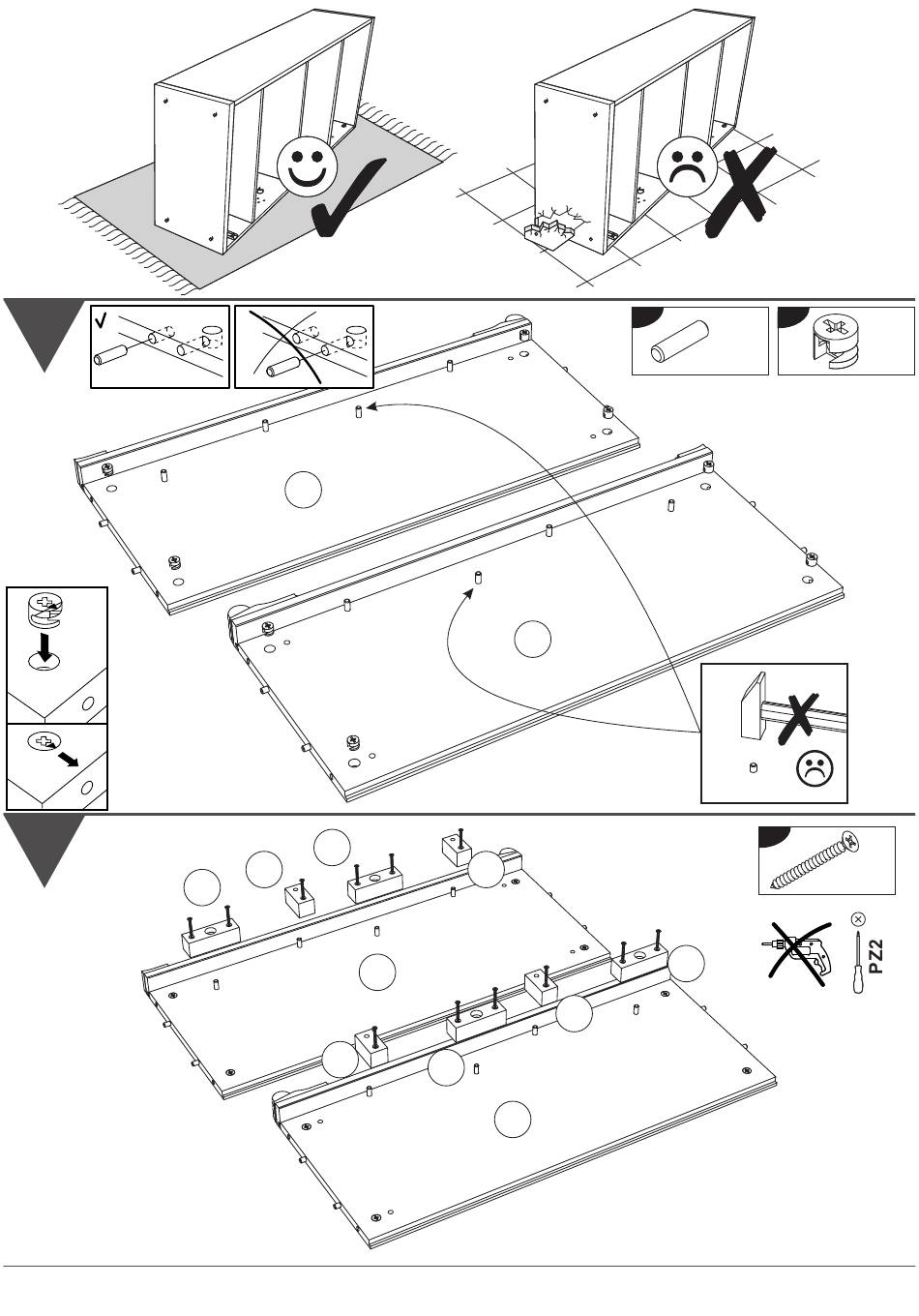 PZ2