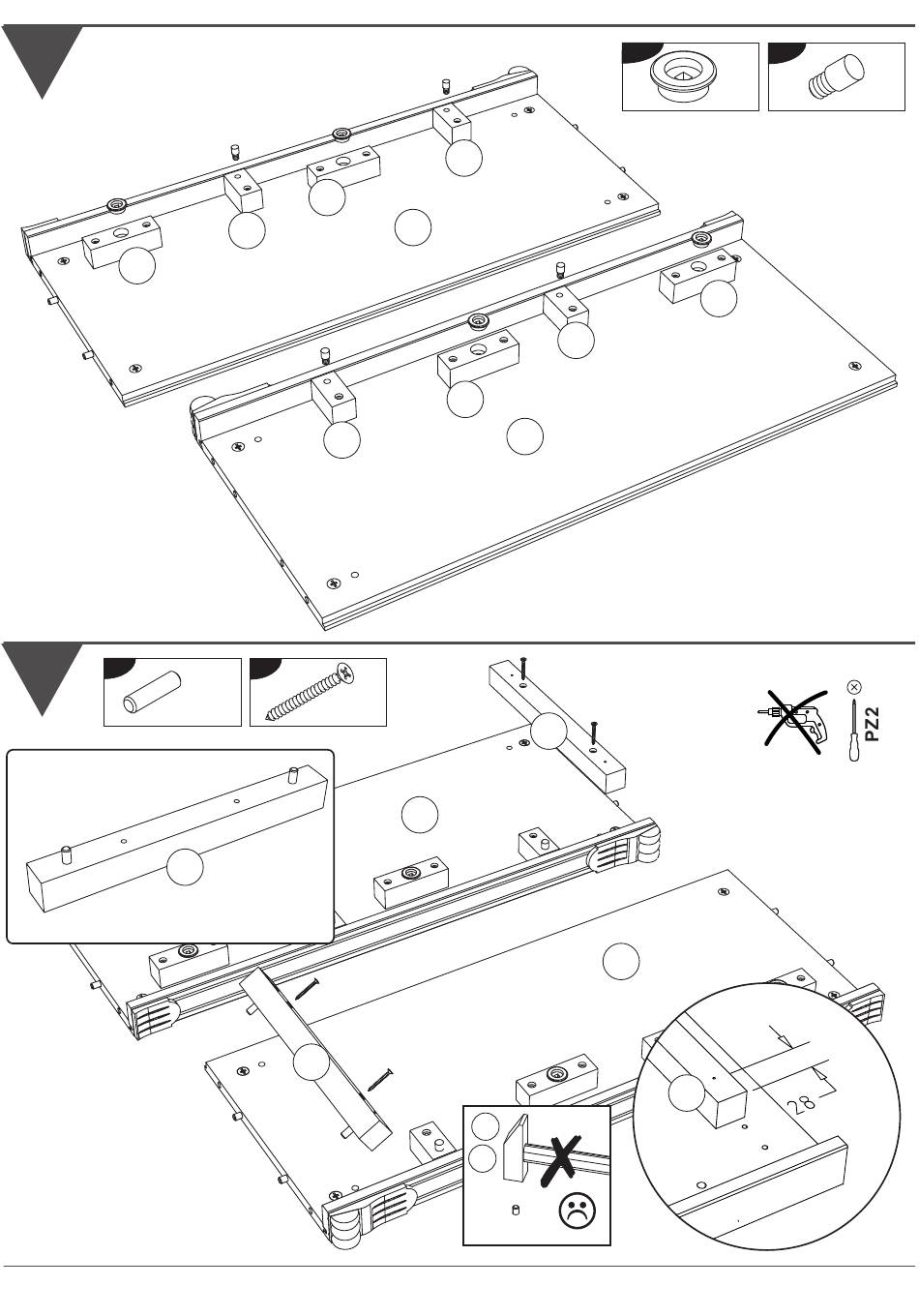 PZ2

28