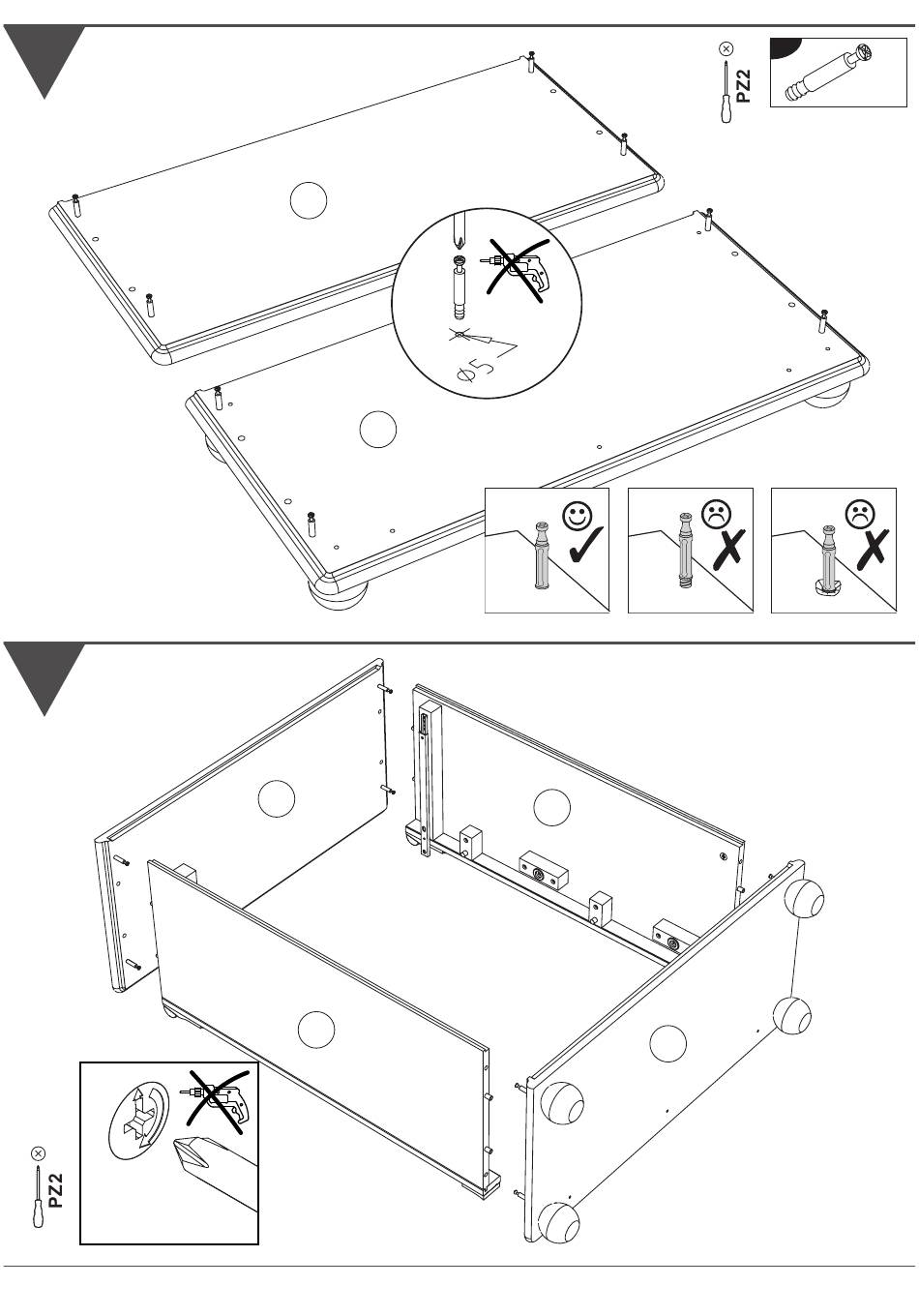 PZ2

$\phi 5$

PZ2