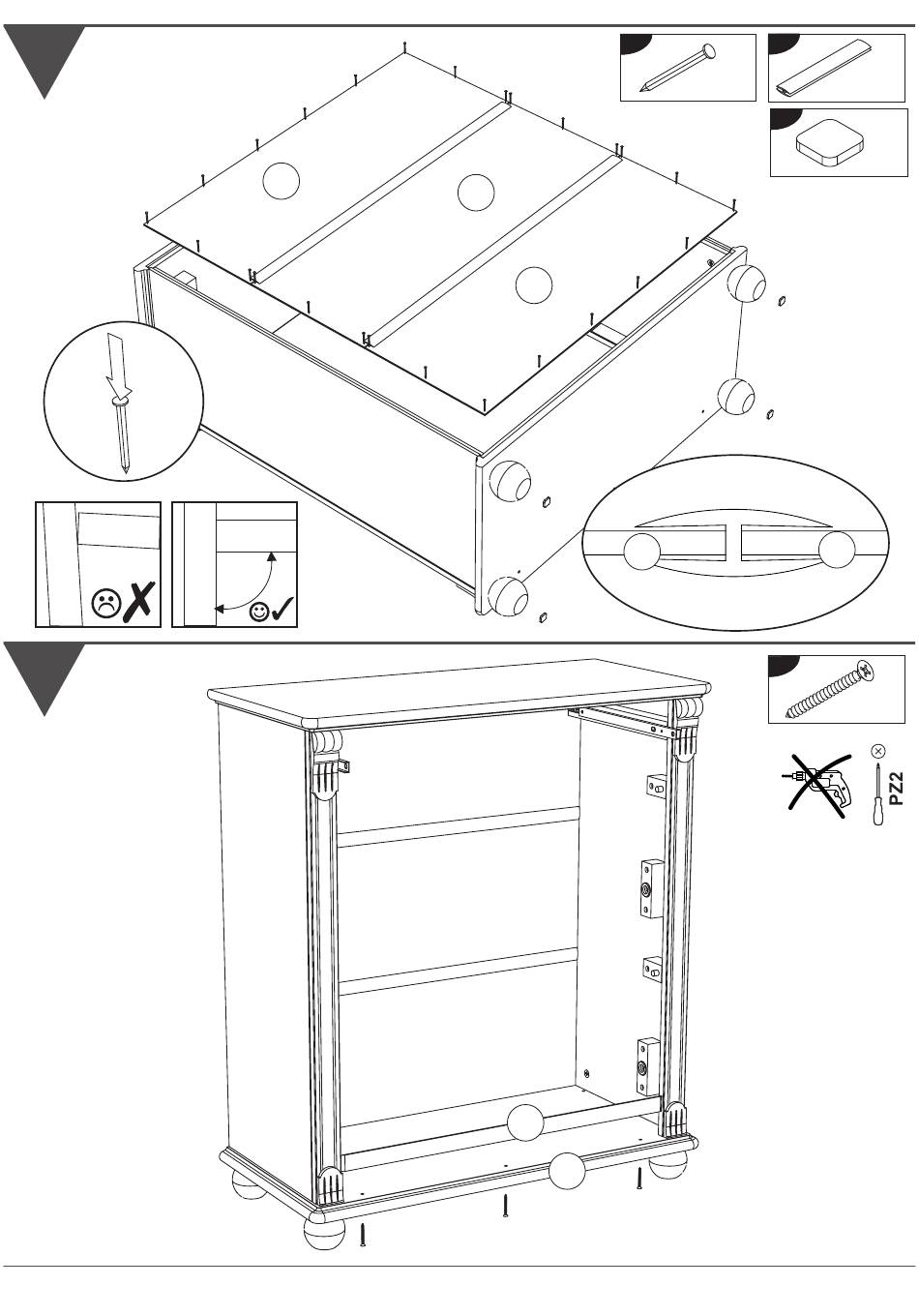 PZ2