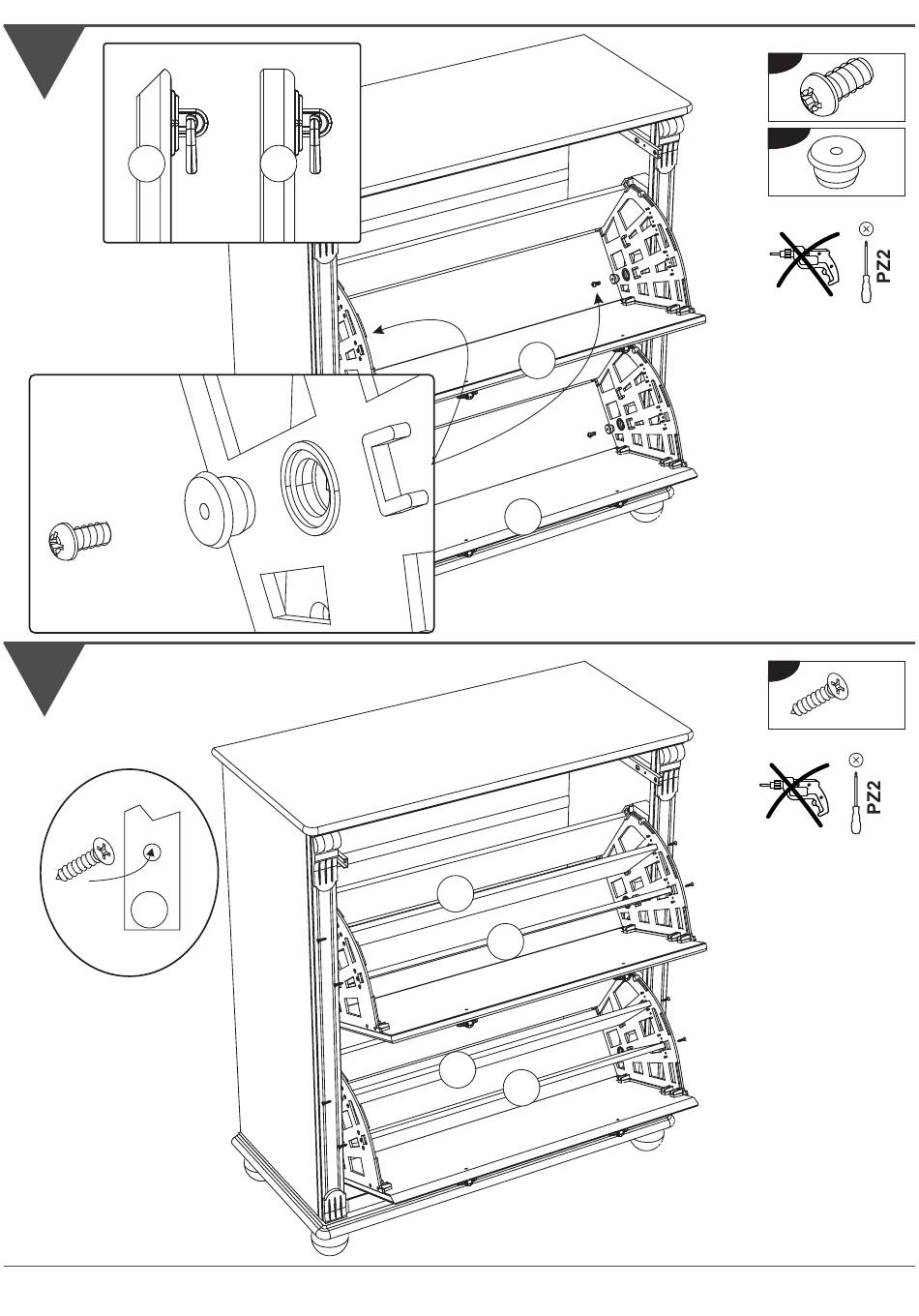 PZ2

PZ2