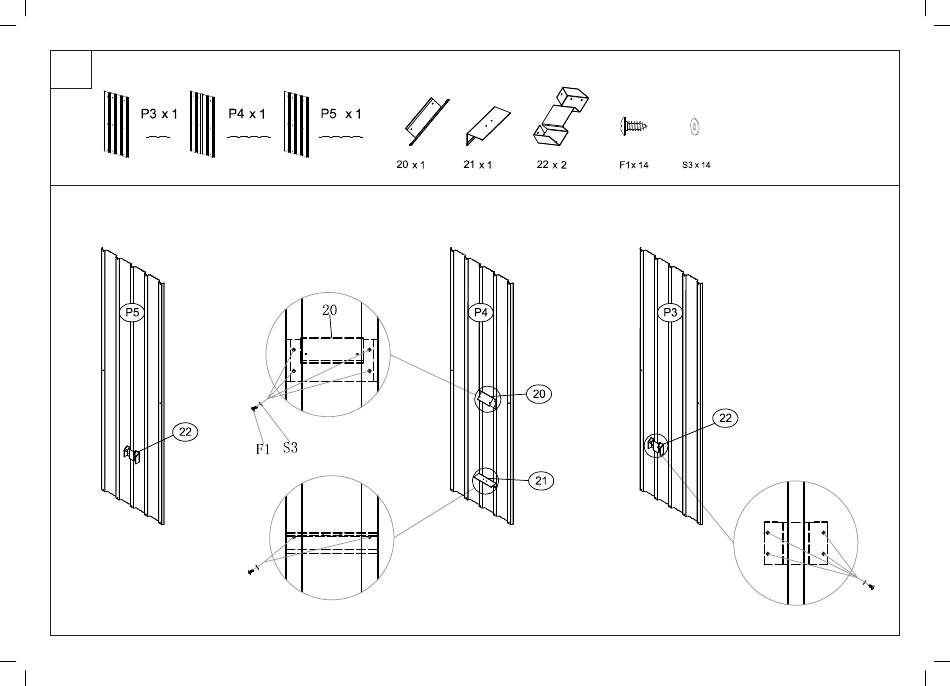 P3 x 1
P4 x 1
P5 x 1
20 x 1
21 x 1
22 x 2
F1 x 14
S3 x 14

P5
22
20
F1
S3
P4
20
21
P3
22