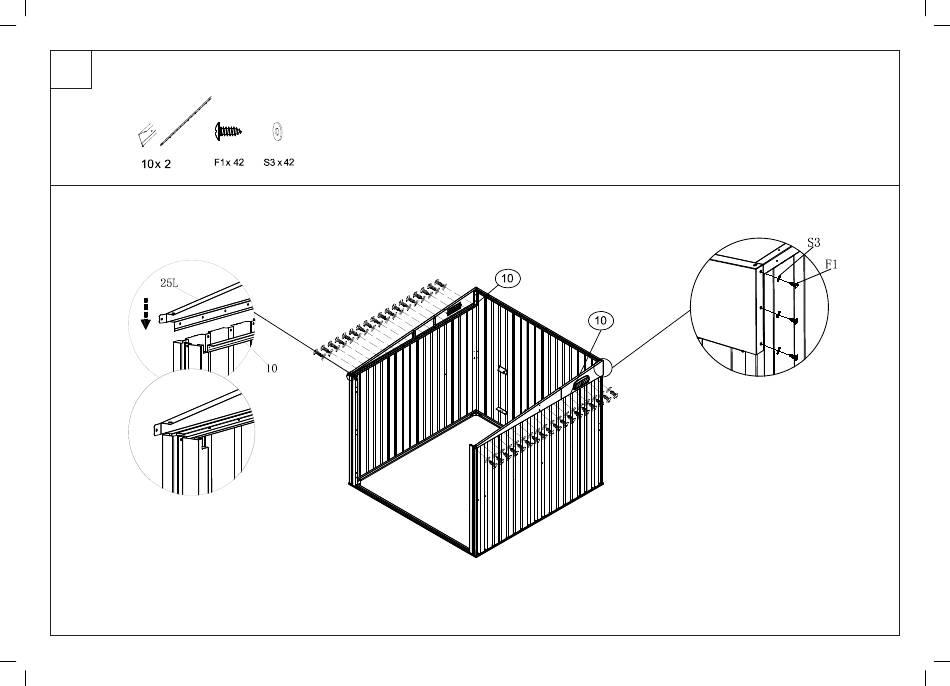 10x 2
F1x 42
S3 x 42
25L
10
10
10
S3
F1