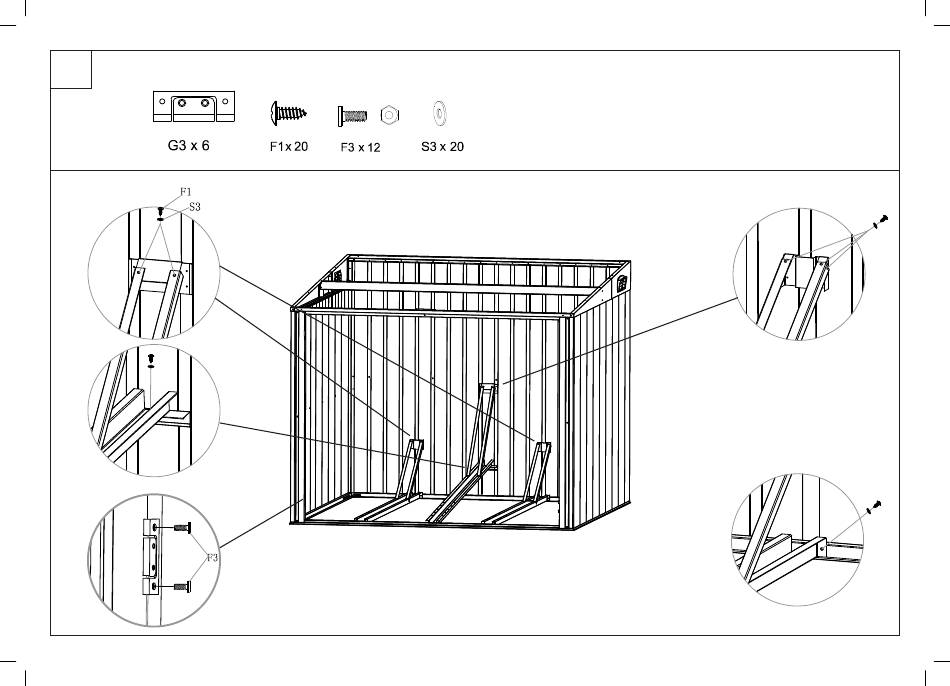 G3 x 6

F1x 20

F3 x 12

S3 x 20

F1
S3

F3