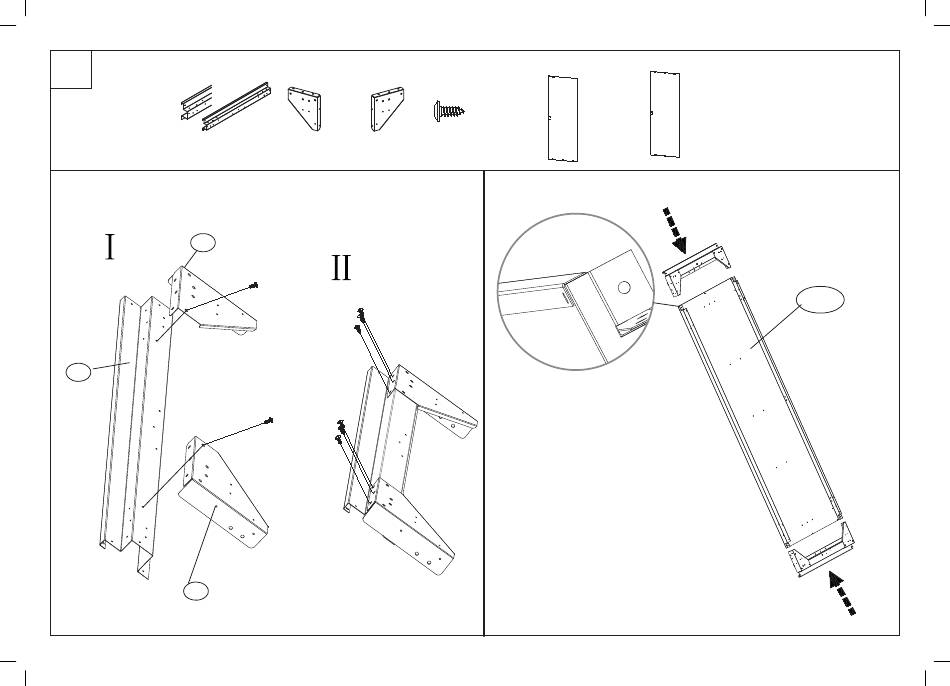 I

II