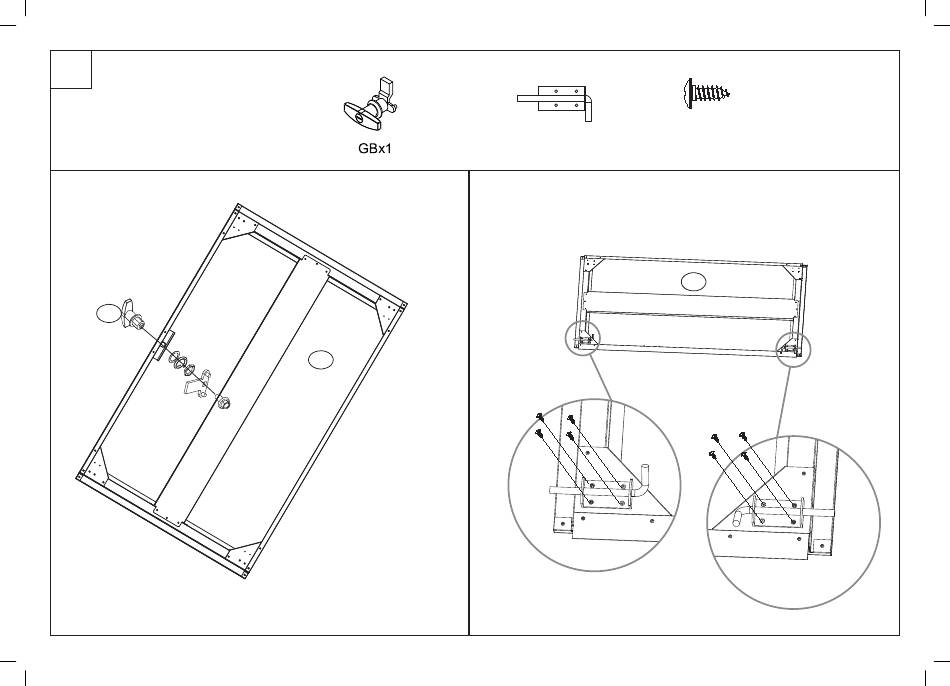 GBx1