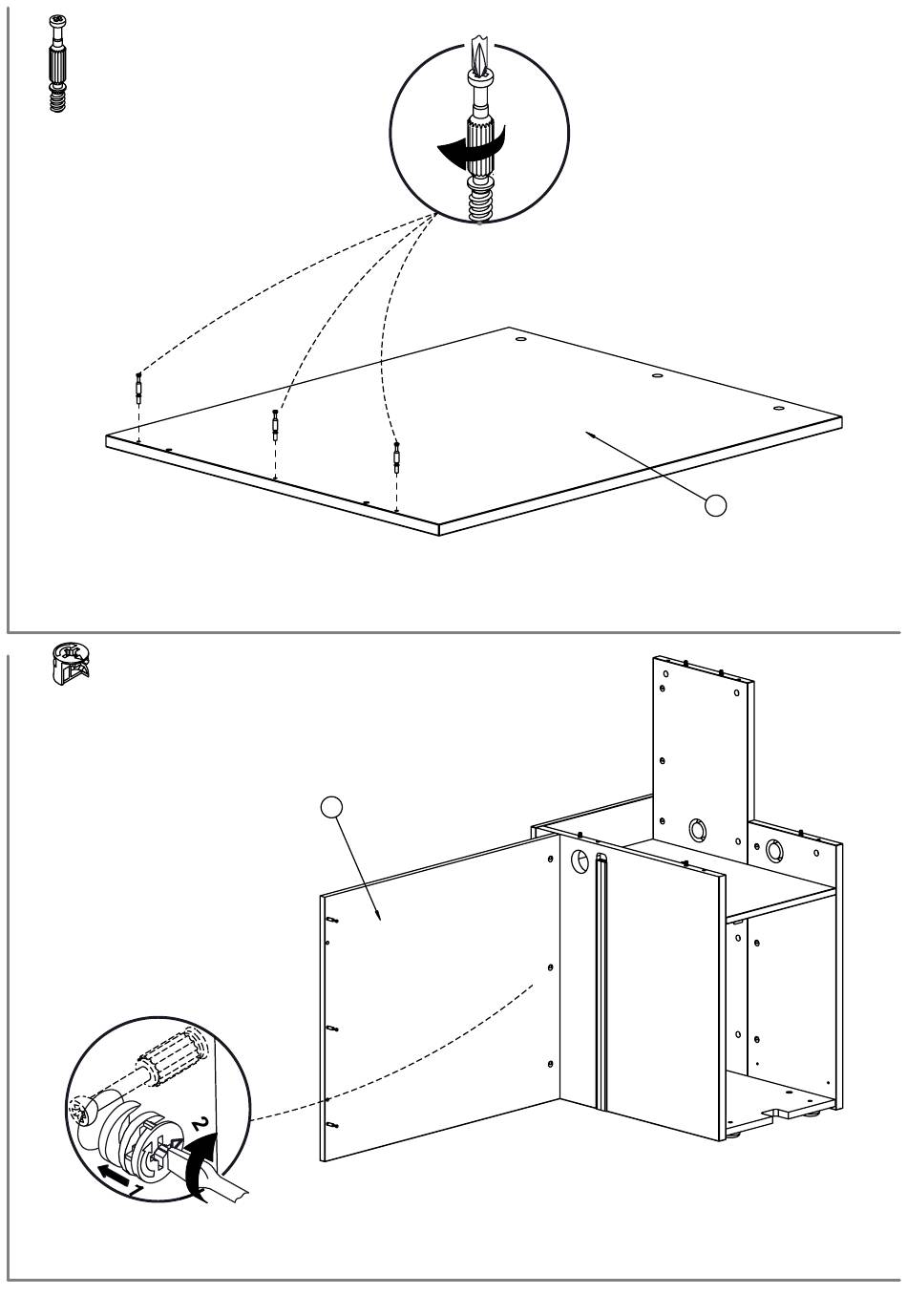 2
1