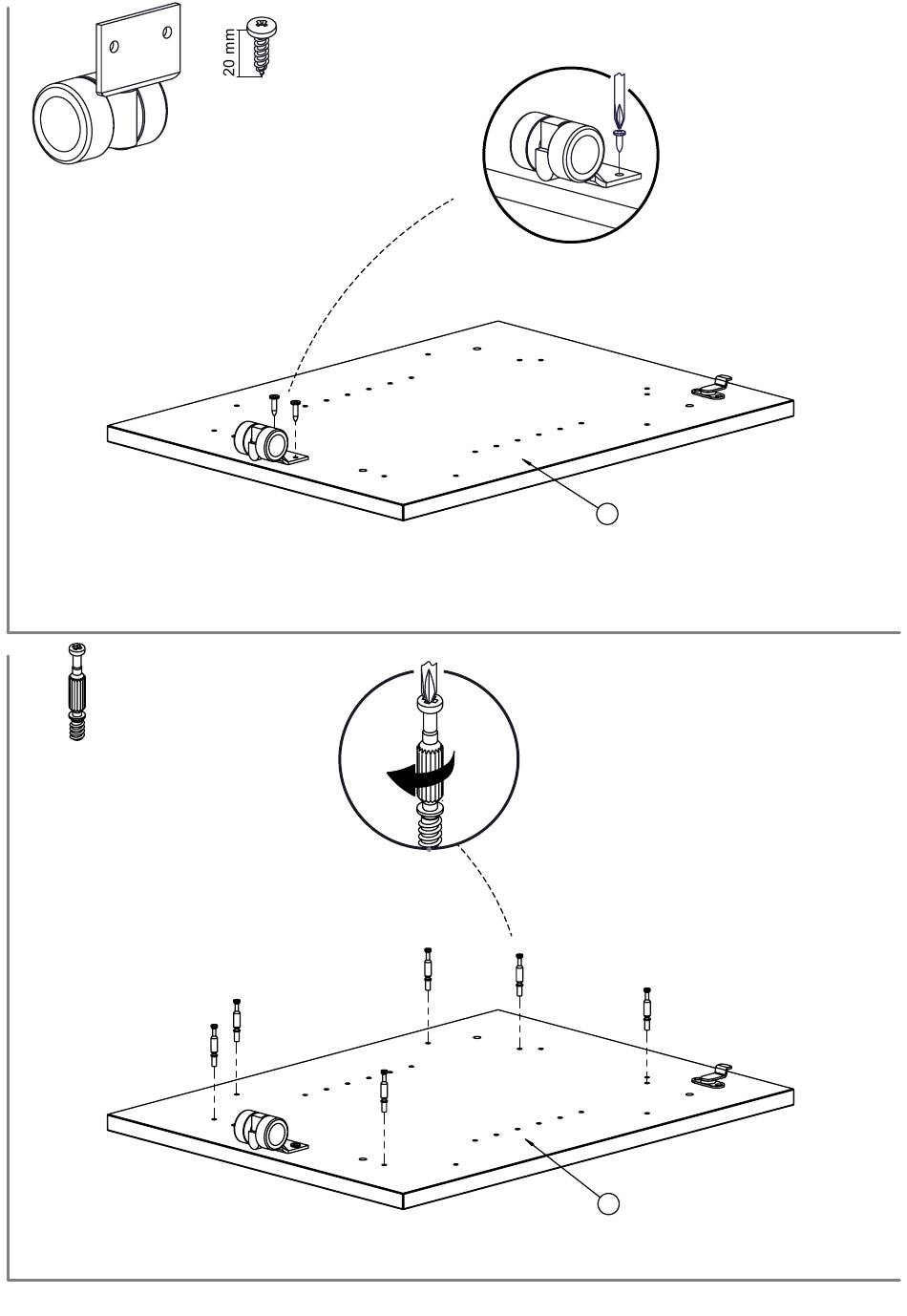 20 mm