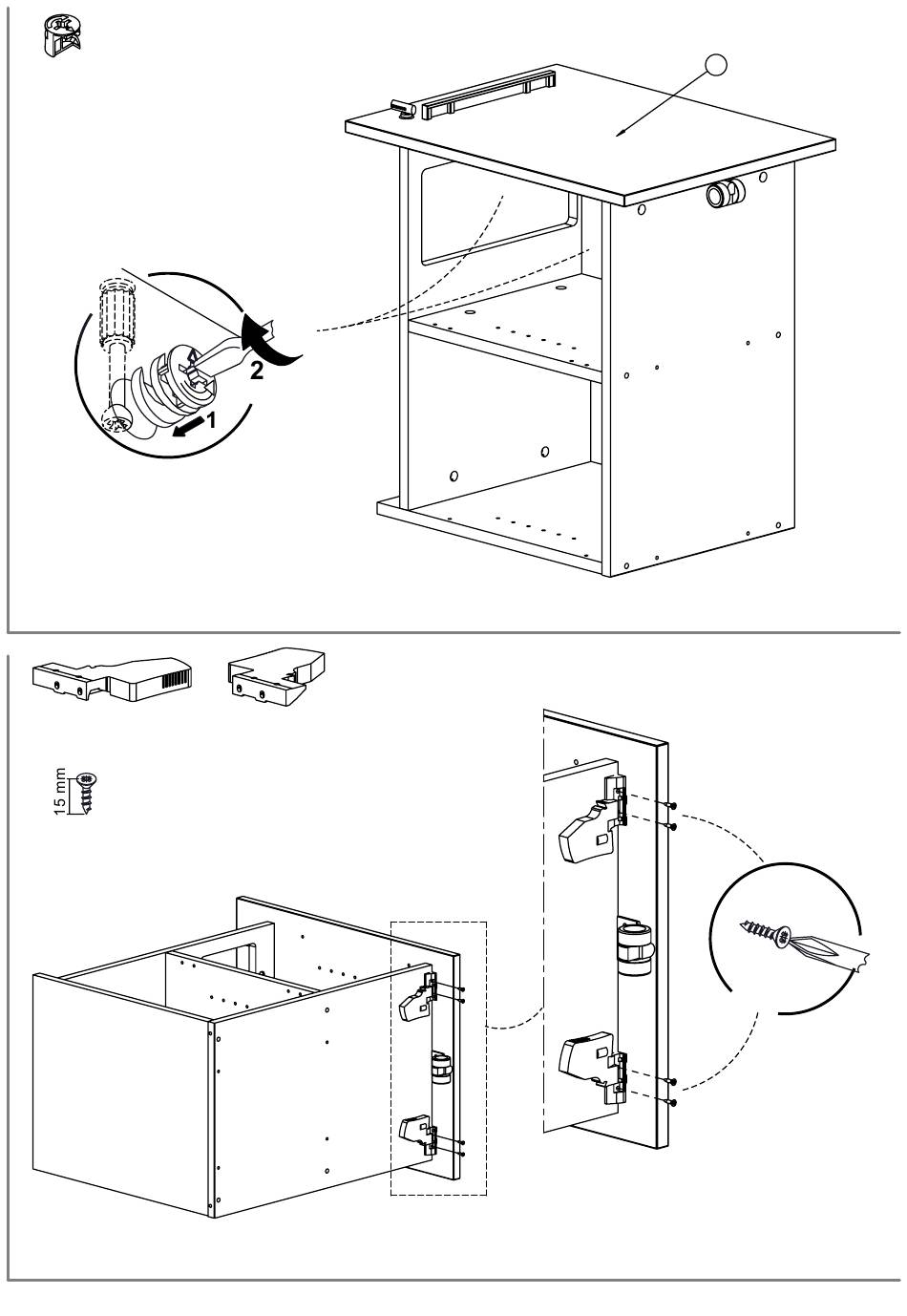 2
1
15 mm