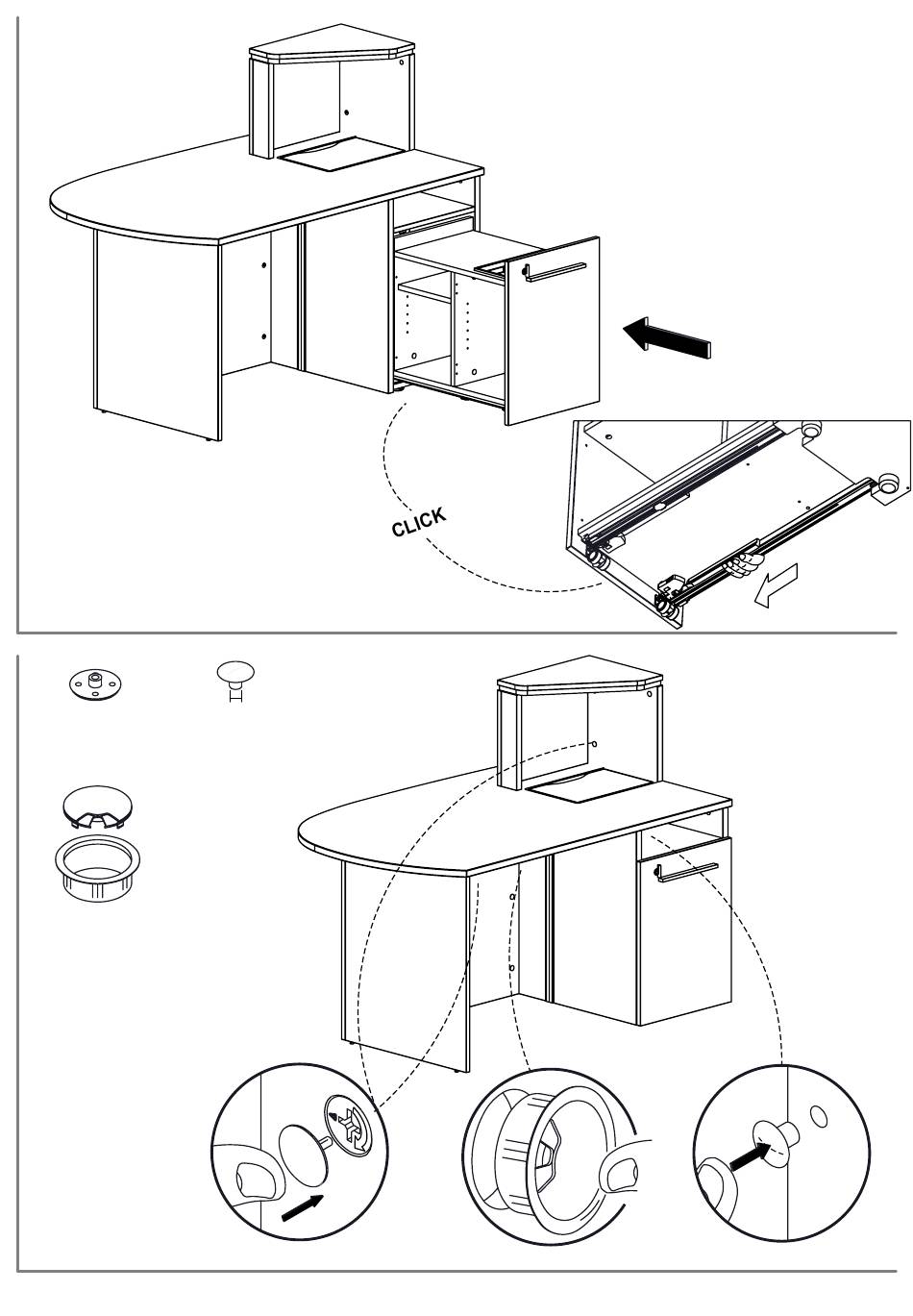 CLICK