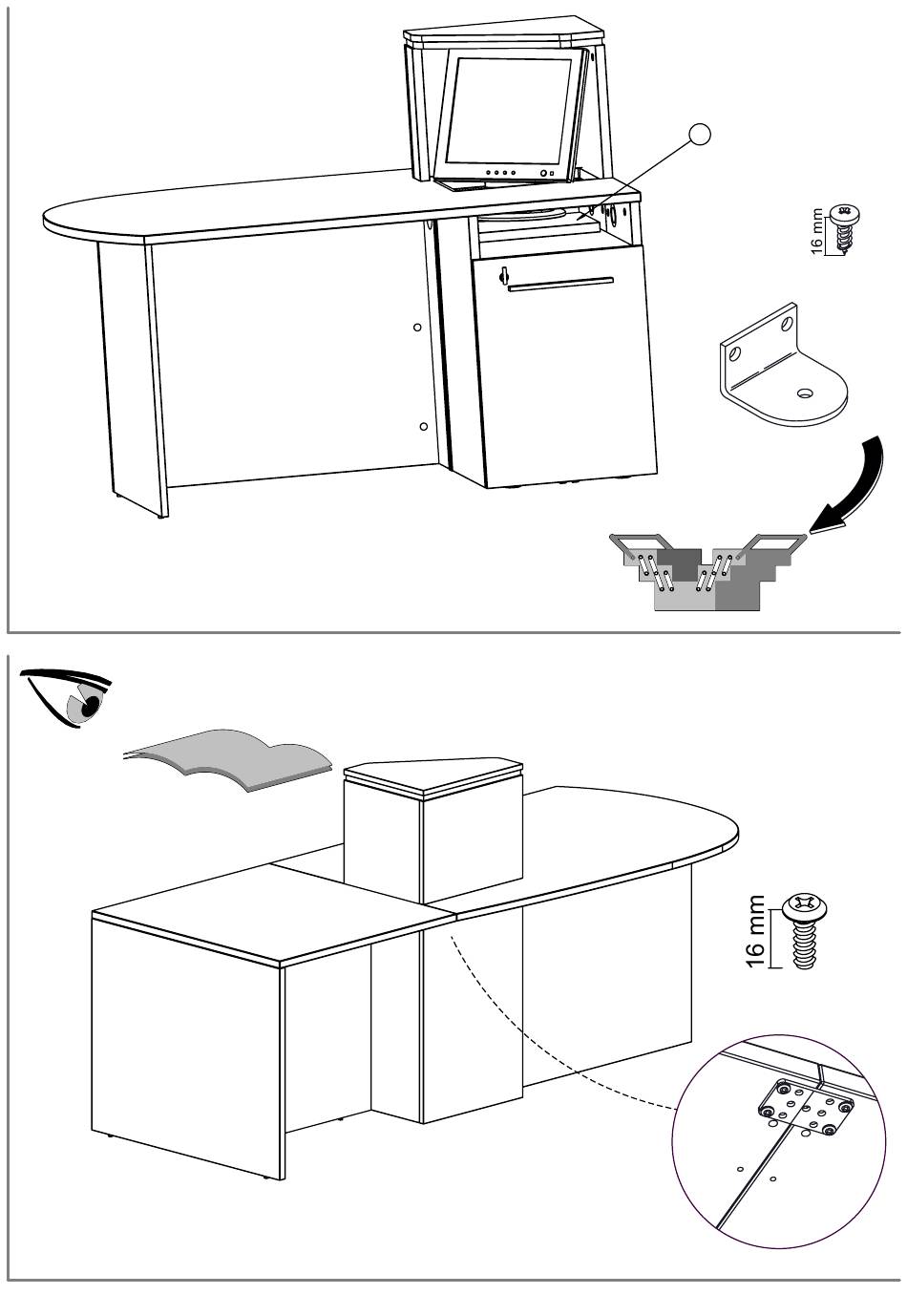 16 mm

16 mm