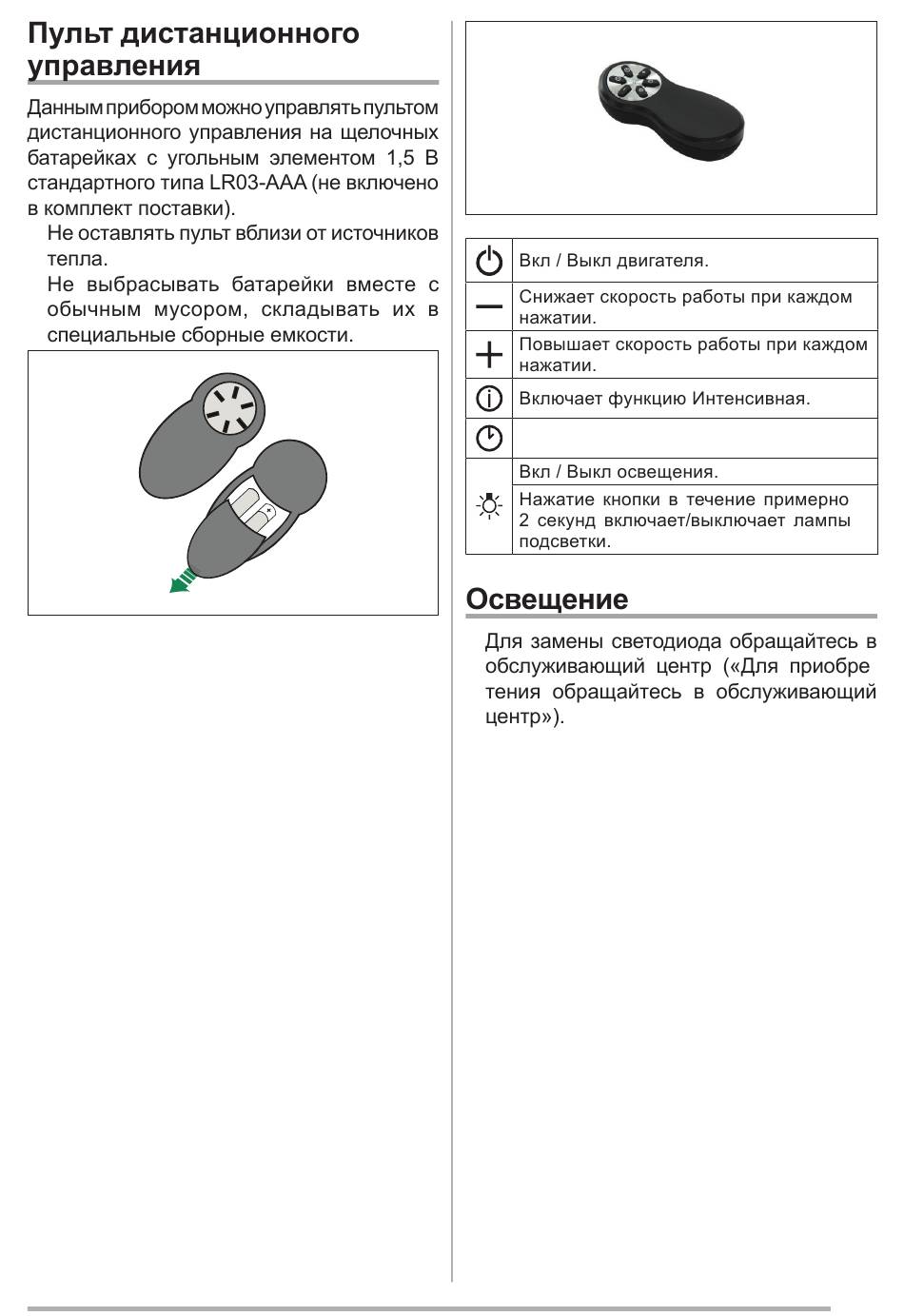 Пульт дистанционного управления

Данным прибором можно управлять пультом дистанционного управления на щелочных батарейках с угольным элементом 1,5 В стандартного типа LR03-AAA (не включено в комплект поставки).

Не оставлять пульт вблизи от источников тепла.

Не выбрасывать батарейки вместе с обычным мусором, складывать их в специальные сборные емкости.

| | |
|---|---|
| | Вкл / Выкл двигателя. |
| | Снижает скорость работы при каждом нажатии. |
| | Повышает скорость работы при каждом нажатии. |
| | Включает функцию Интенсивная. |
| | |
| | Вкл / Выкл освещения. |
| | Нажатие кнопки в течение примерно 2 секунд включает/выключает лампы подсветки. |

Освещение

Для замены светодиода обращайтесь в обслуживающий центр («Для приобре тения обращайтесь в обслуживающий центр»).