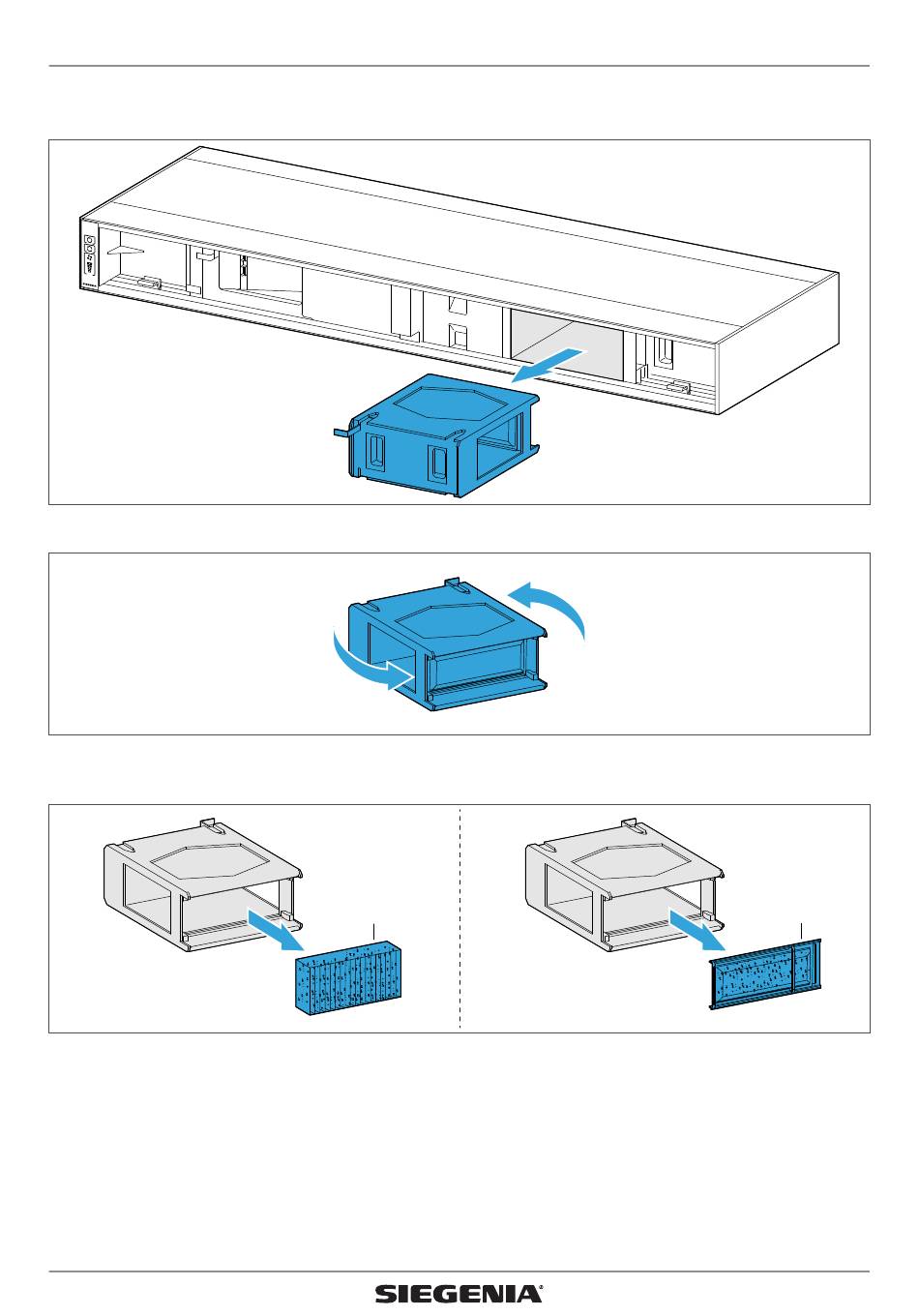 SIEGENIA®