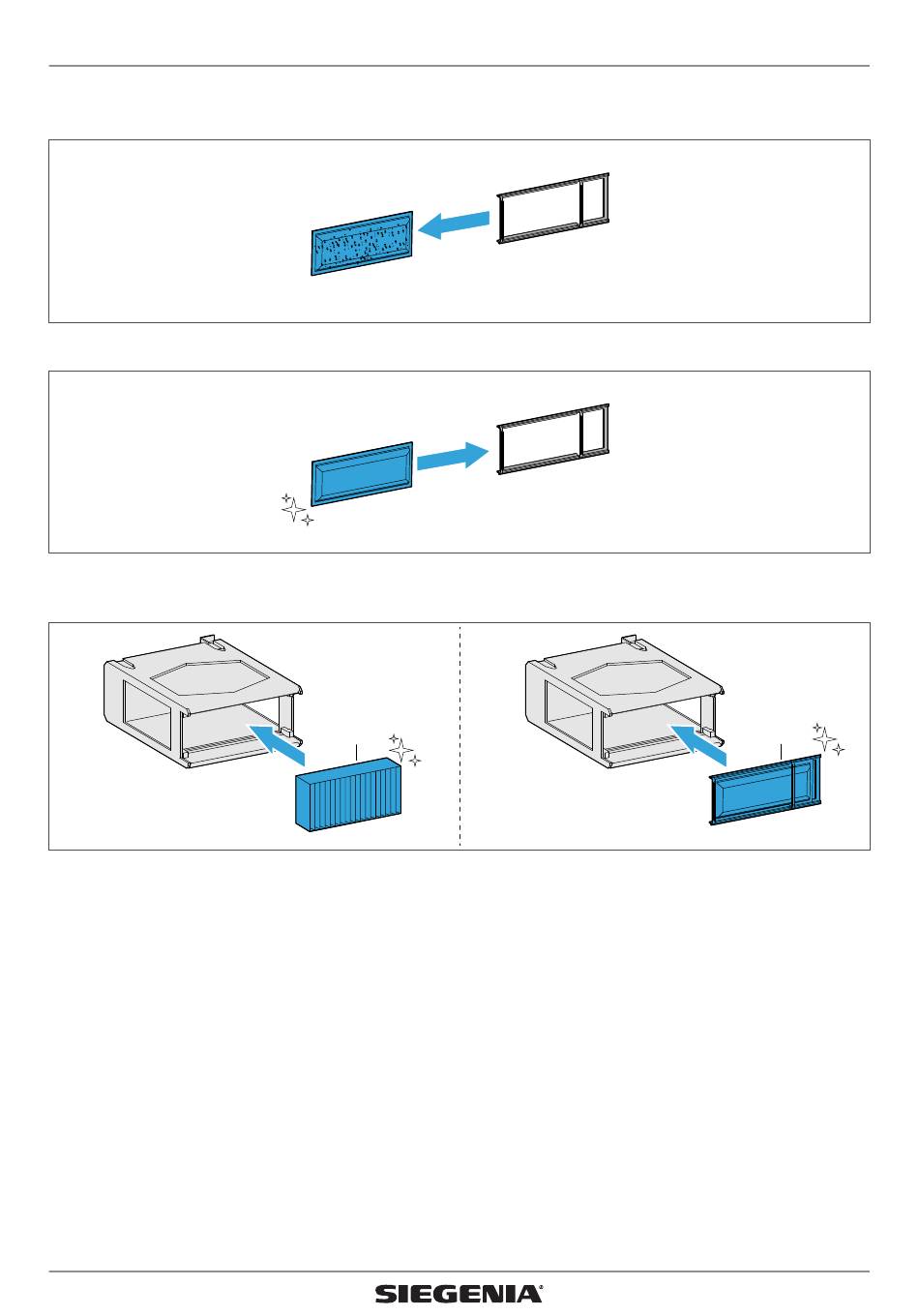 SIEGENIA®