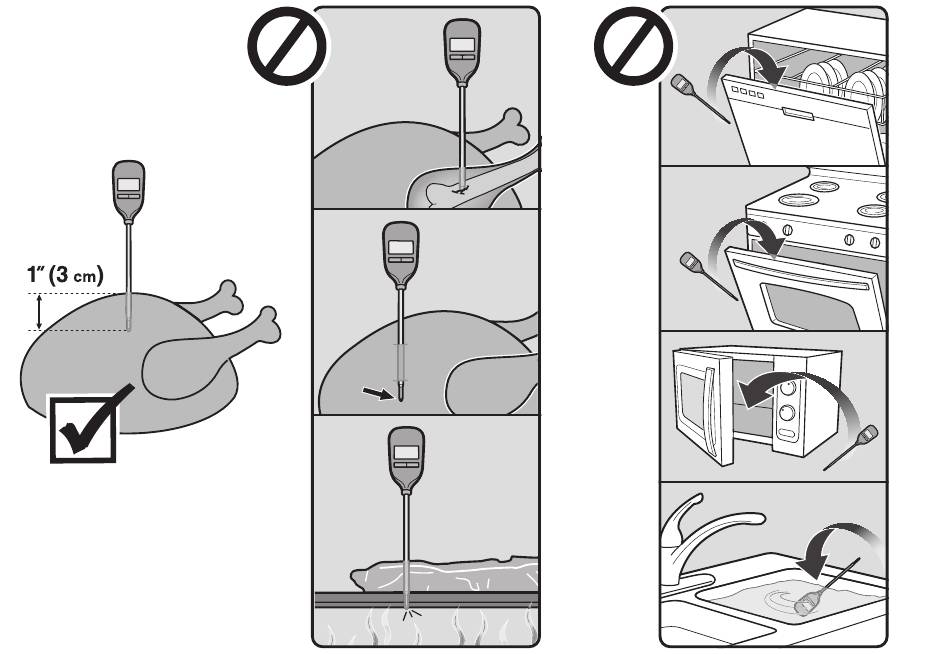 1" (3 cm)