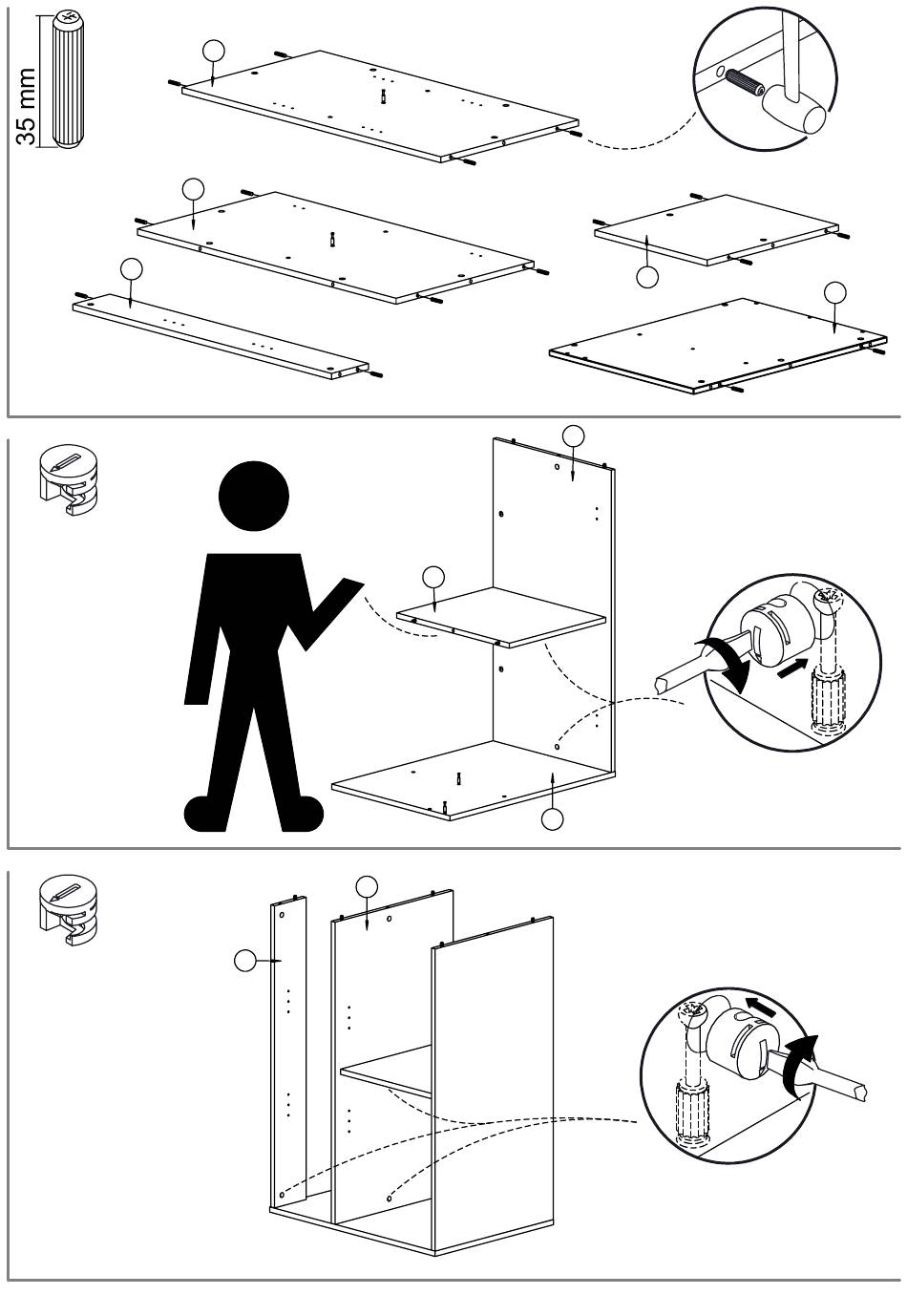 35 mm