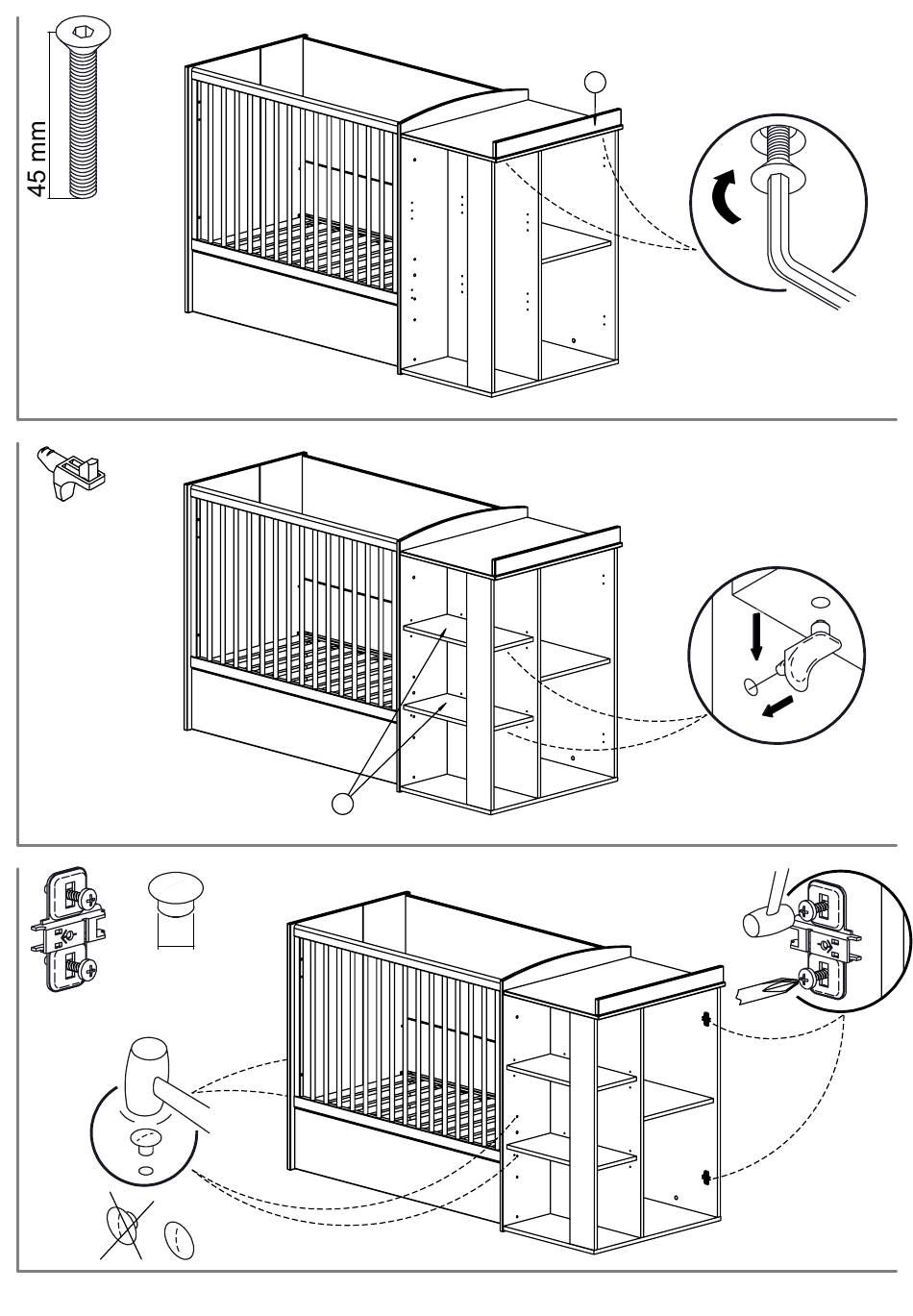 45 mm