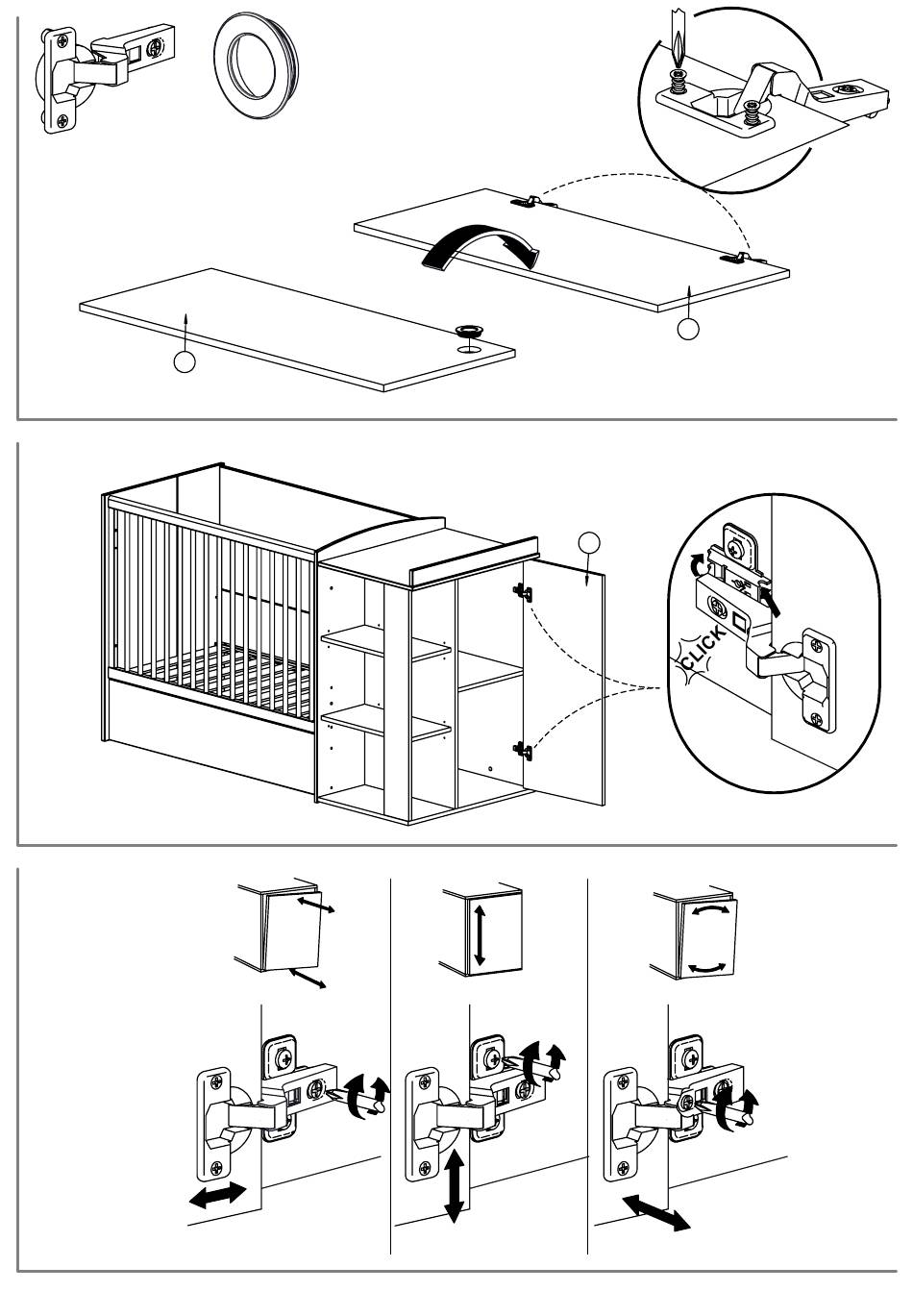 CLICK