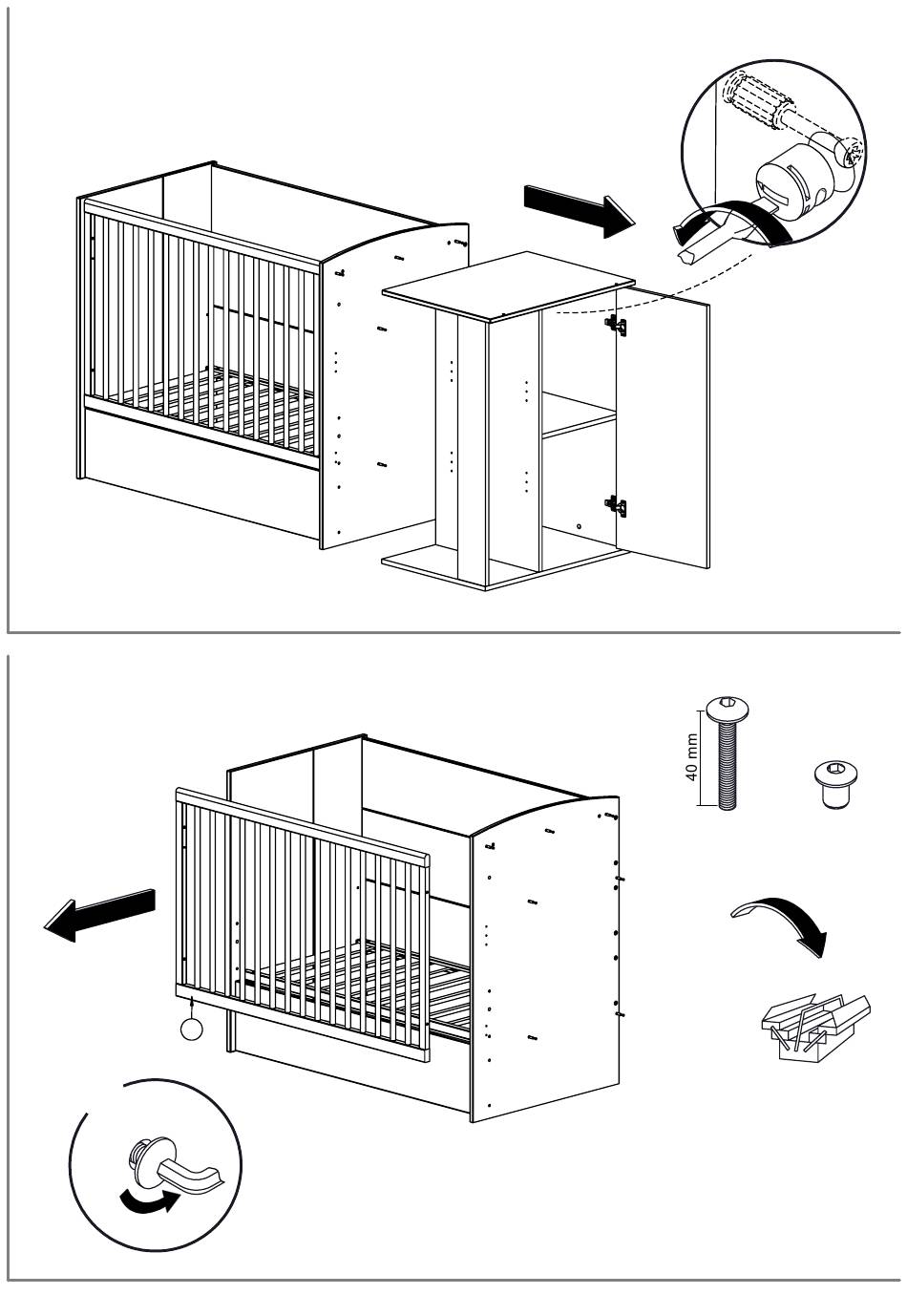 40 mm