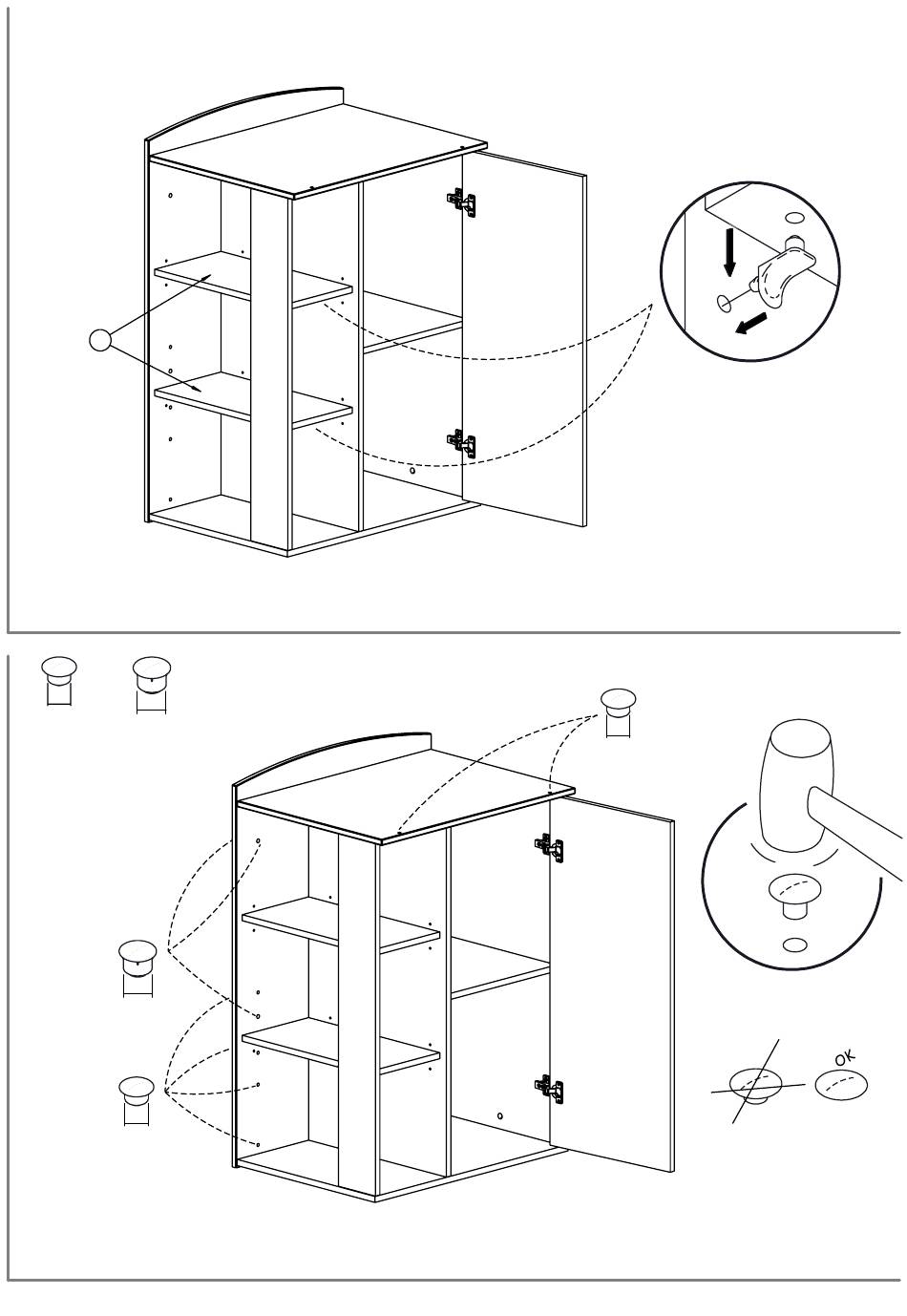 OK