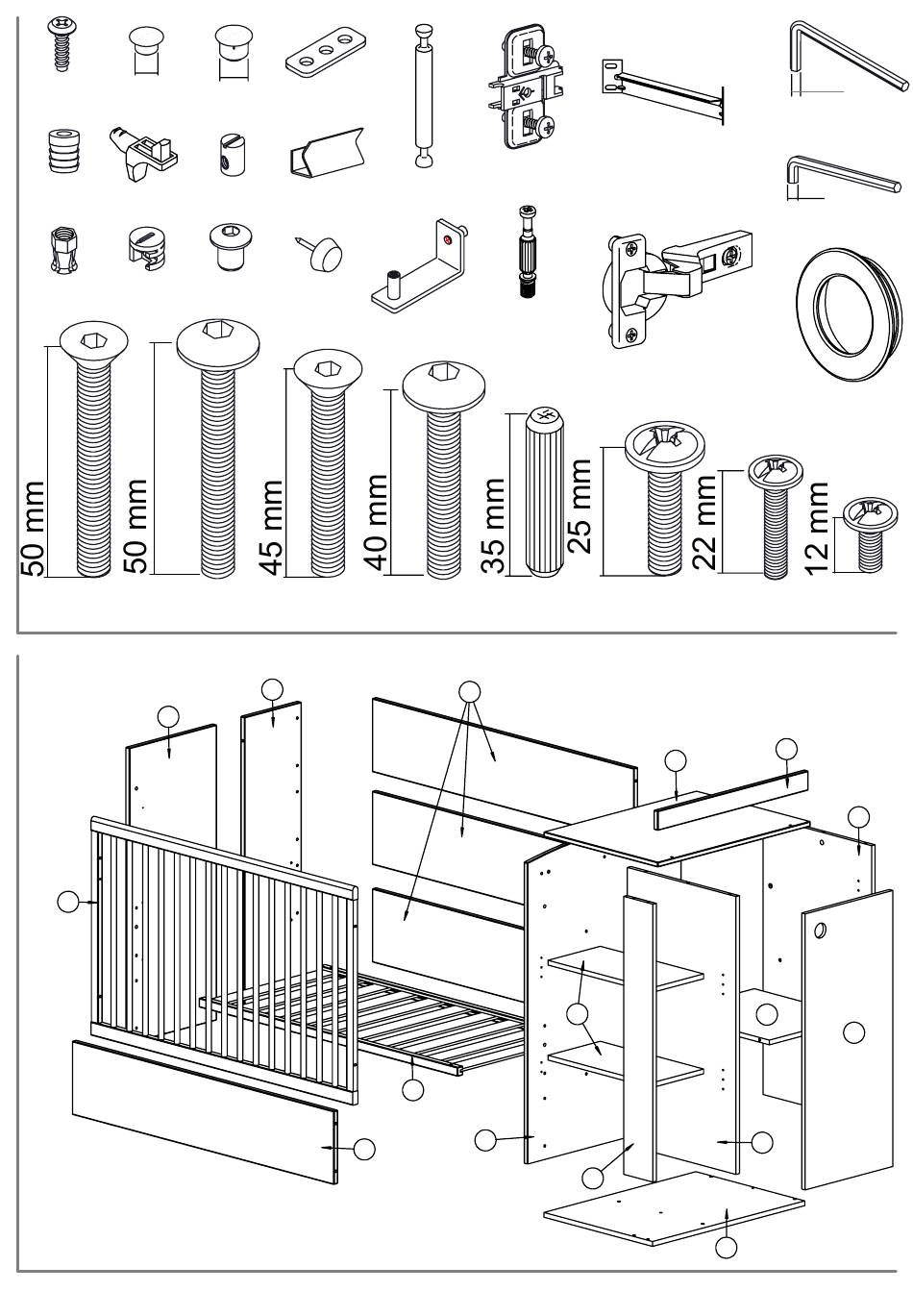 50 mm
50 mm
45 mm
40 mm
35 mm
25 mm
22 mm
12 mm