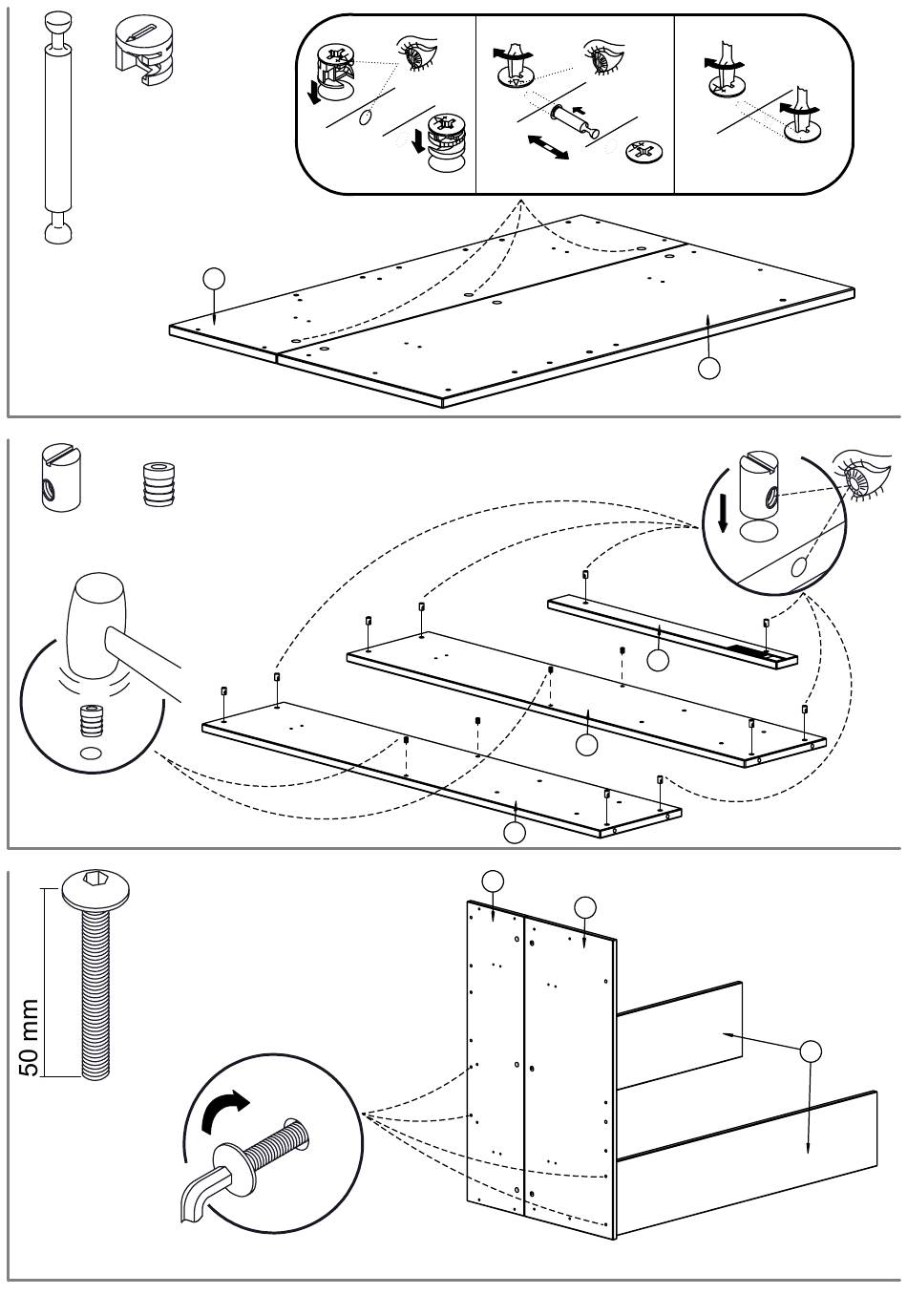 50 mm