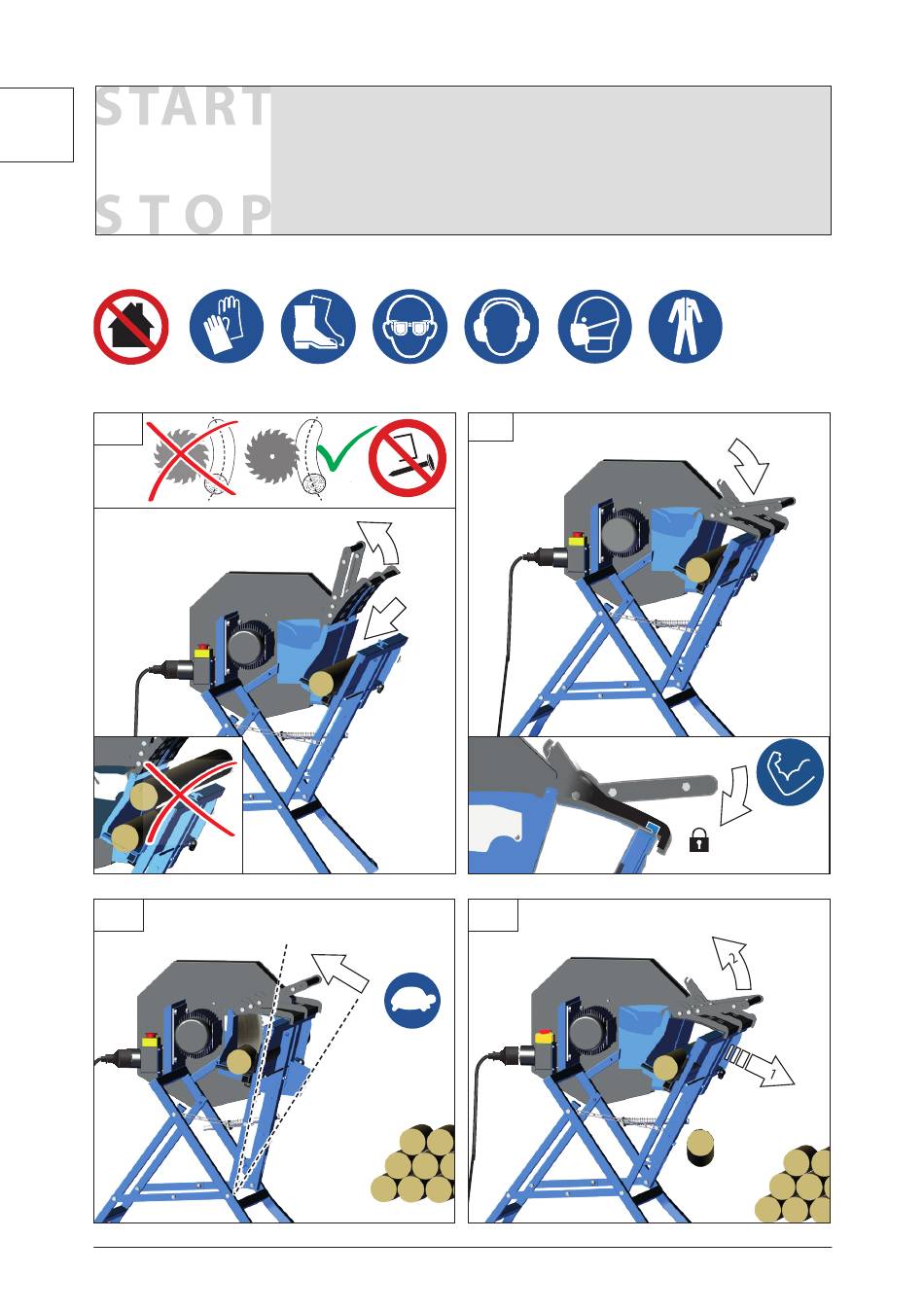 START

STOP

2

1