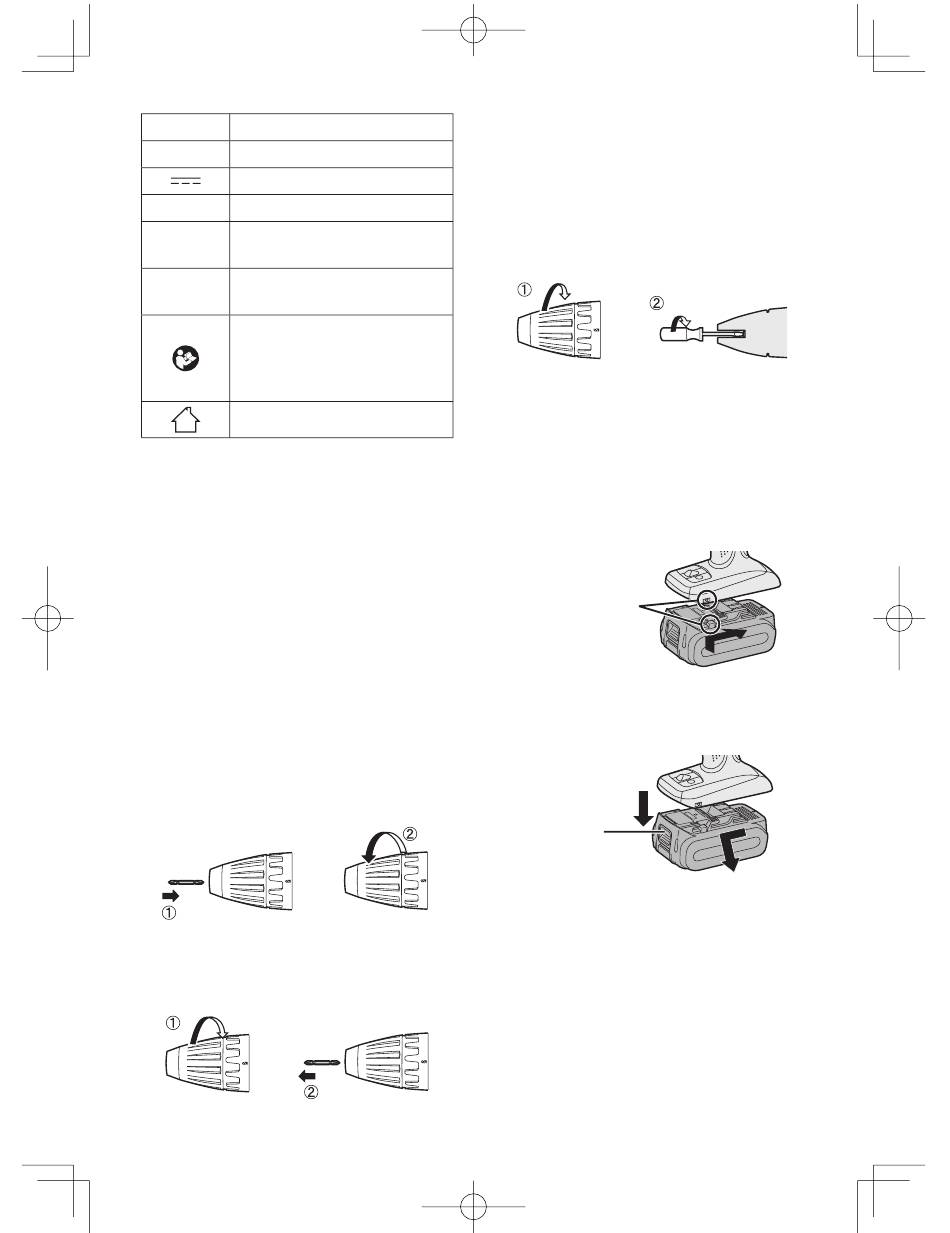 ①
②
②
①
①
②