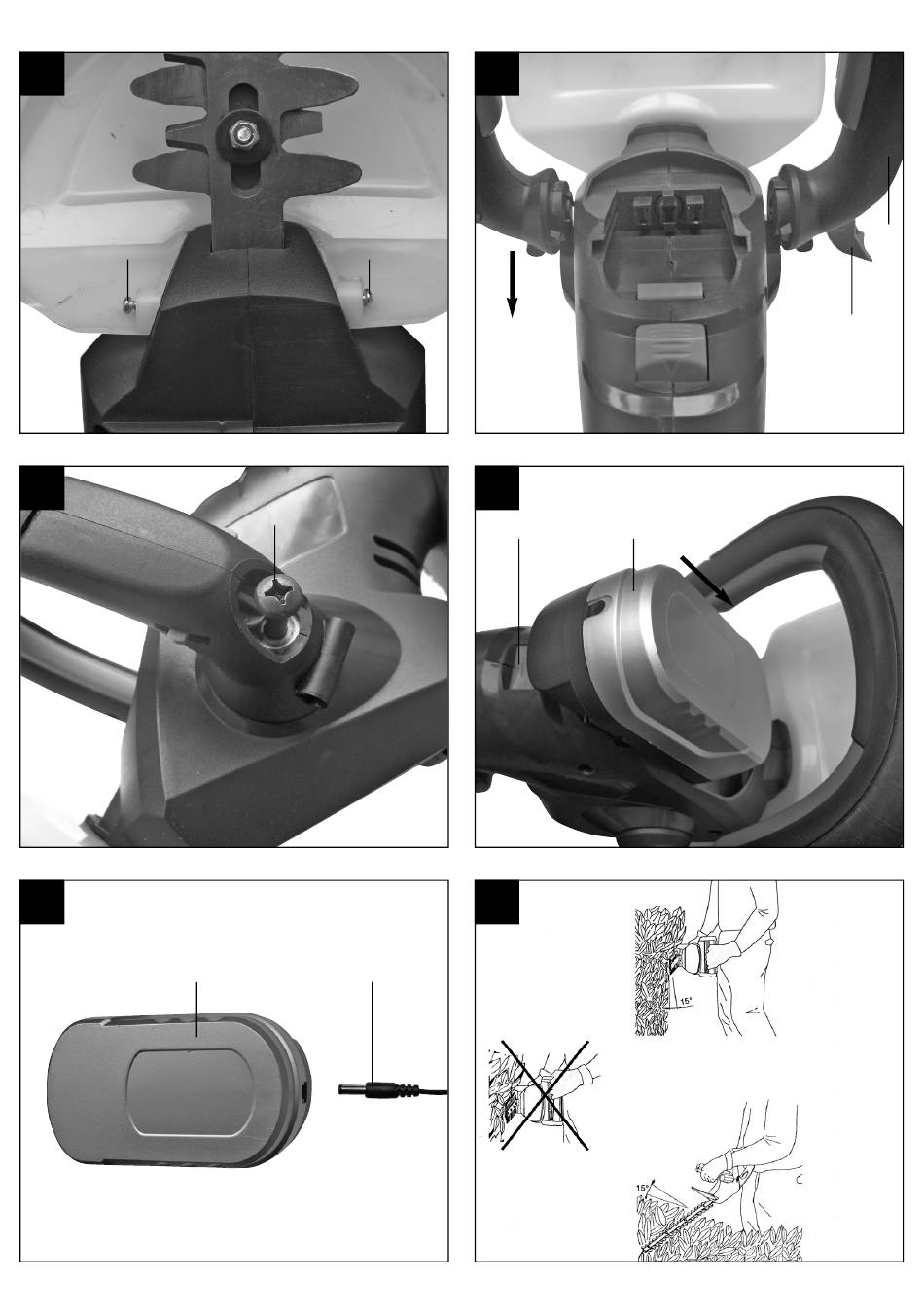 15°

15°