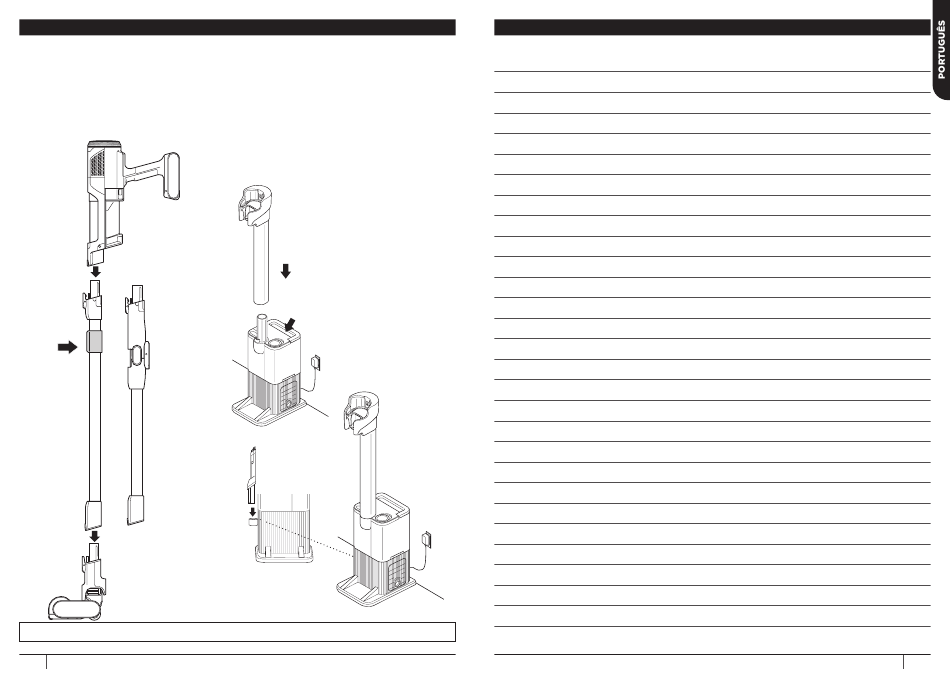 PORTUGUÊS